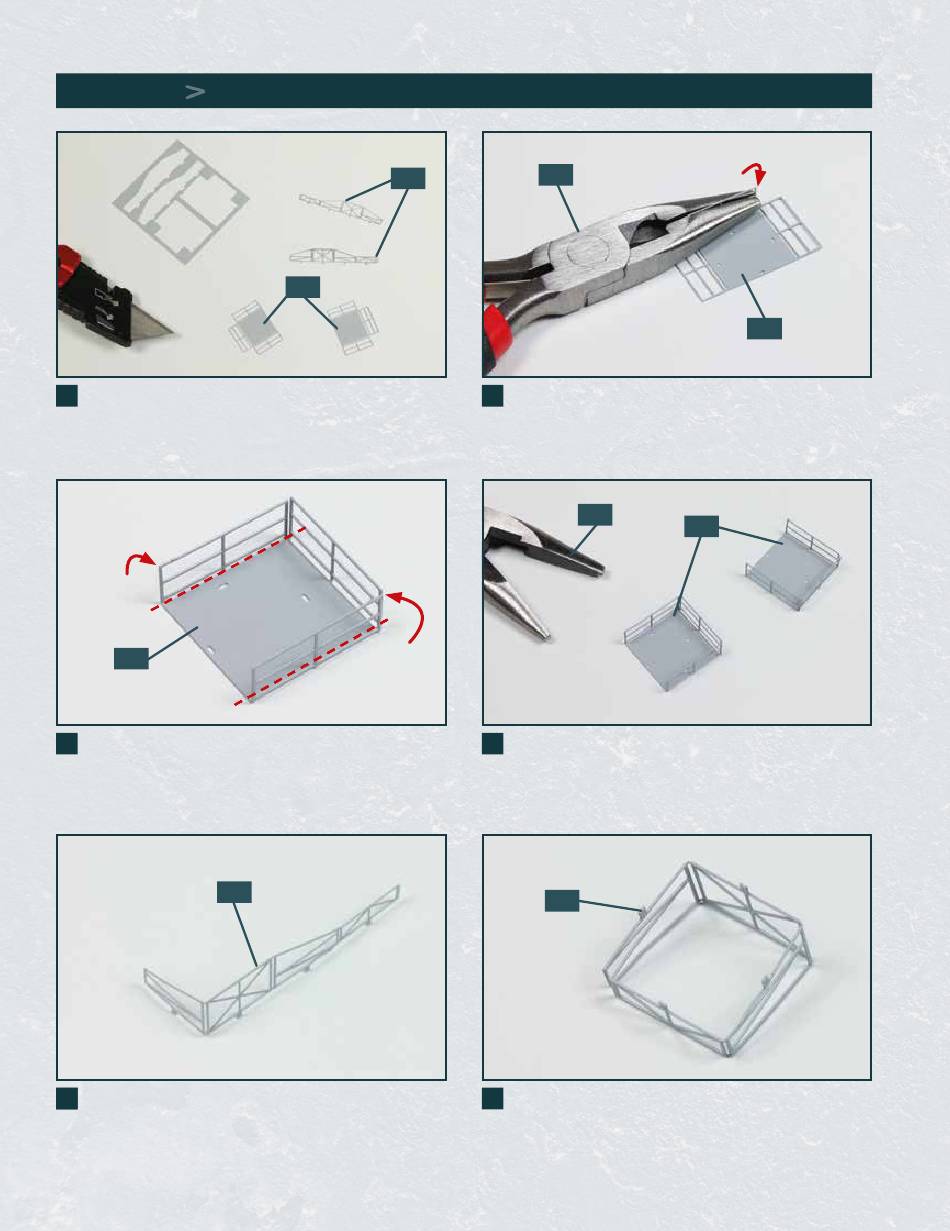 >