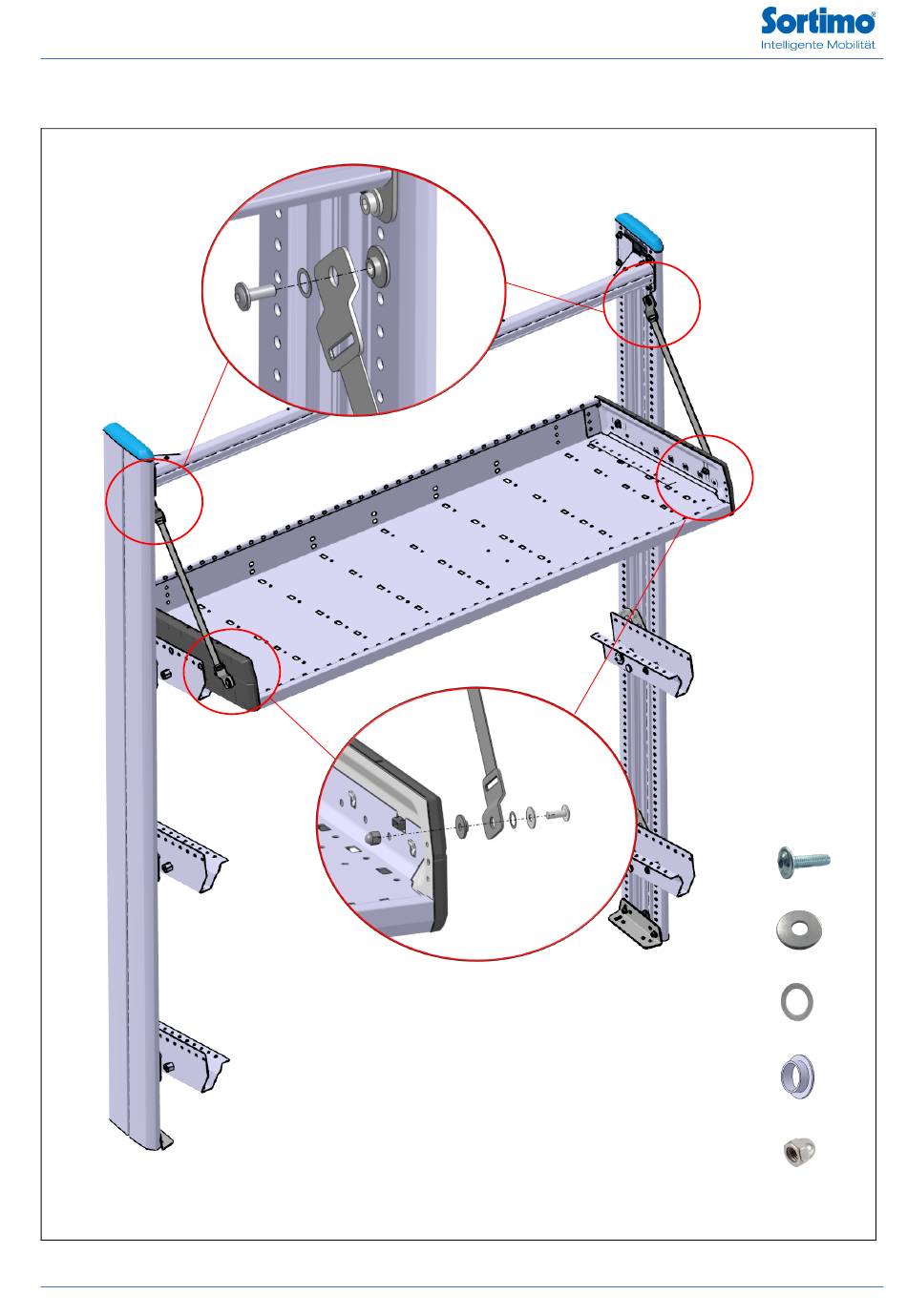 Sortimo®
Intelligente Mobilität