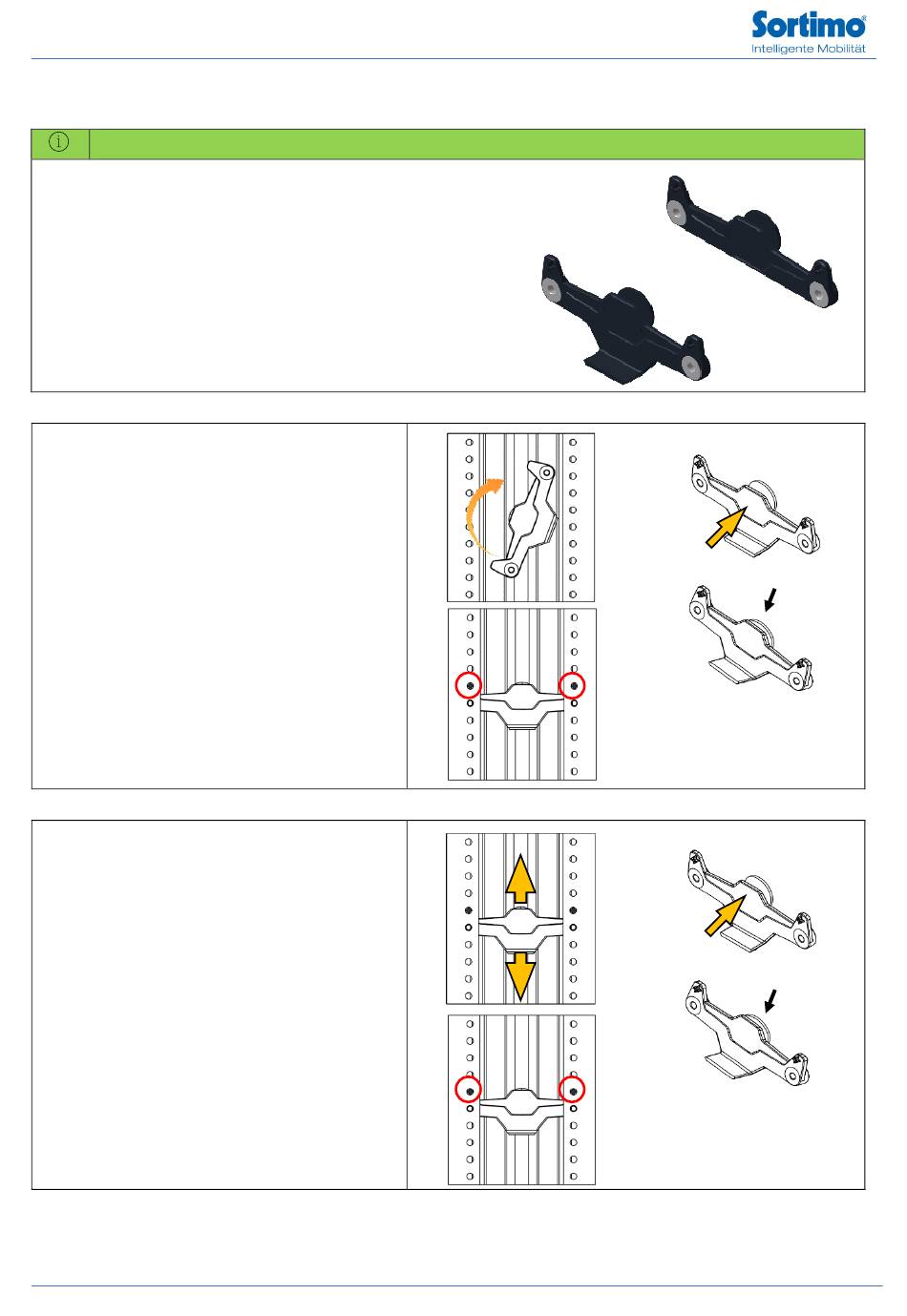 Sortimo®
Intelligente Mobilität