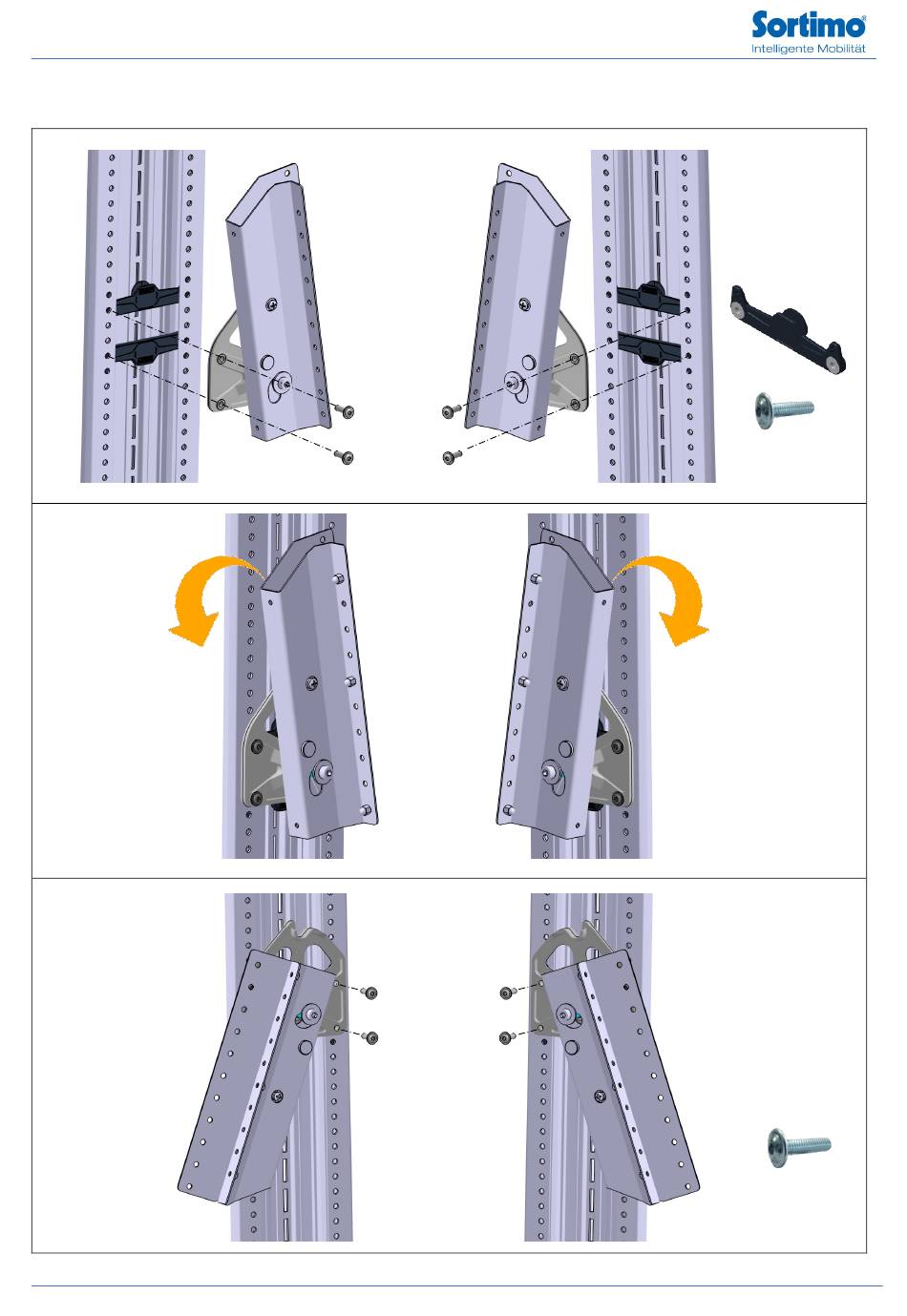 Sortimo®
Intelligente Mobilität