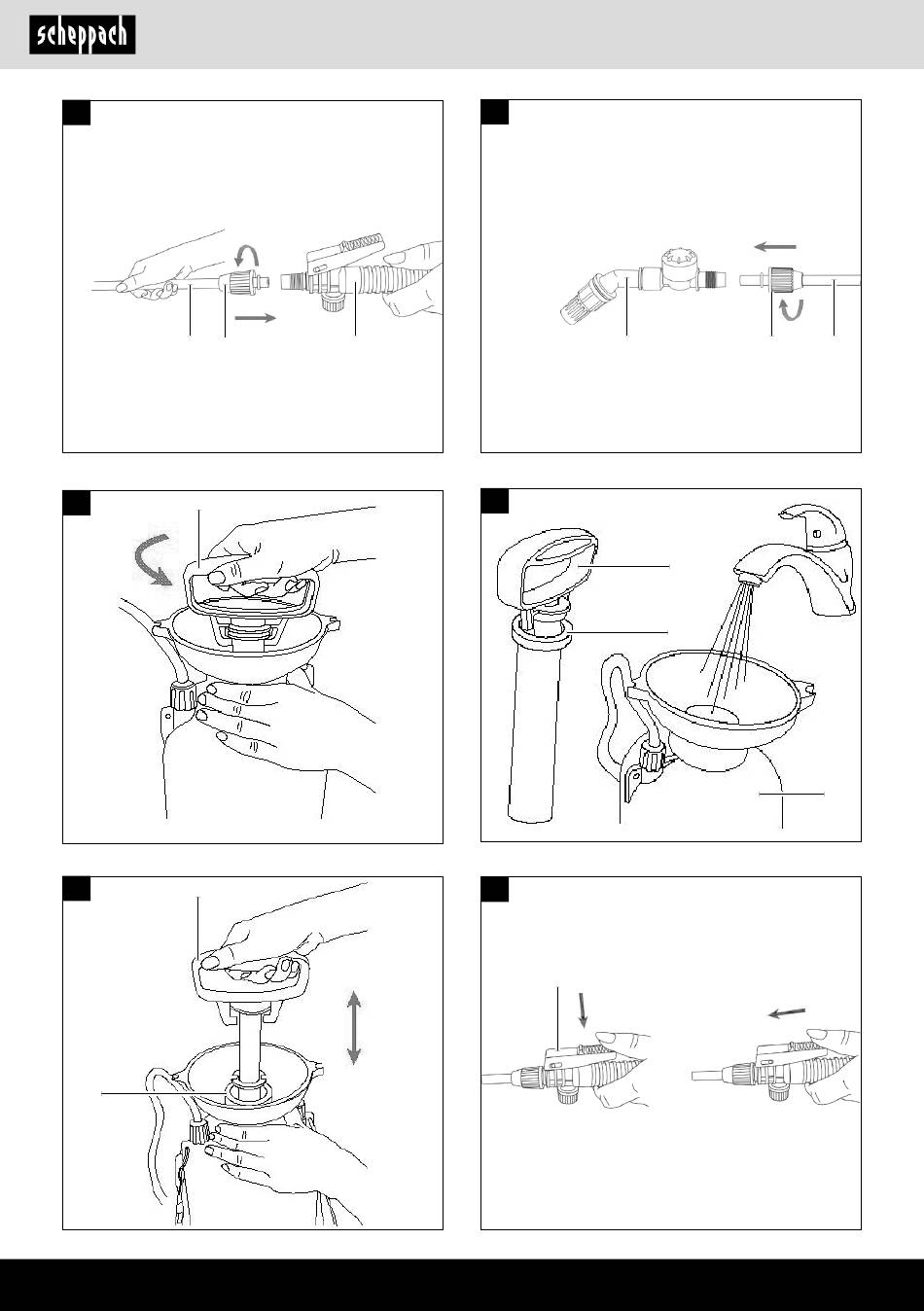 scheppach