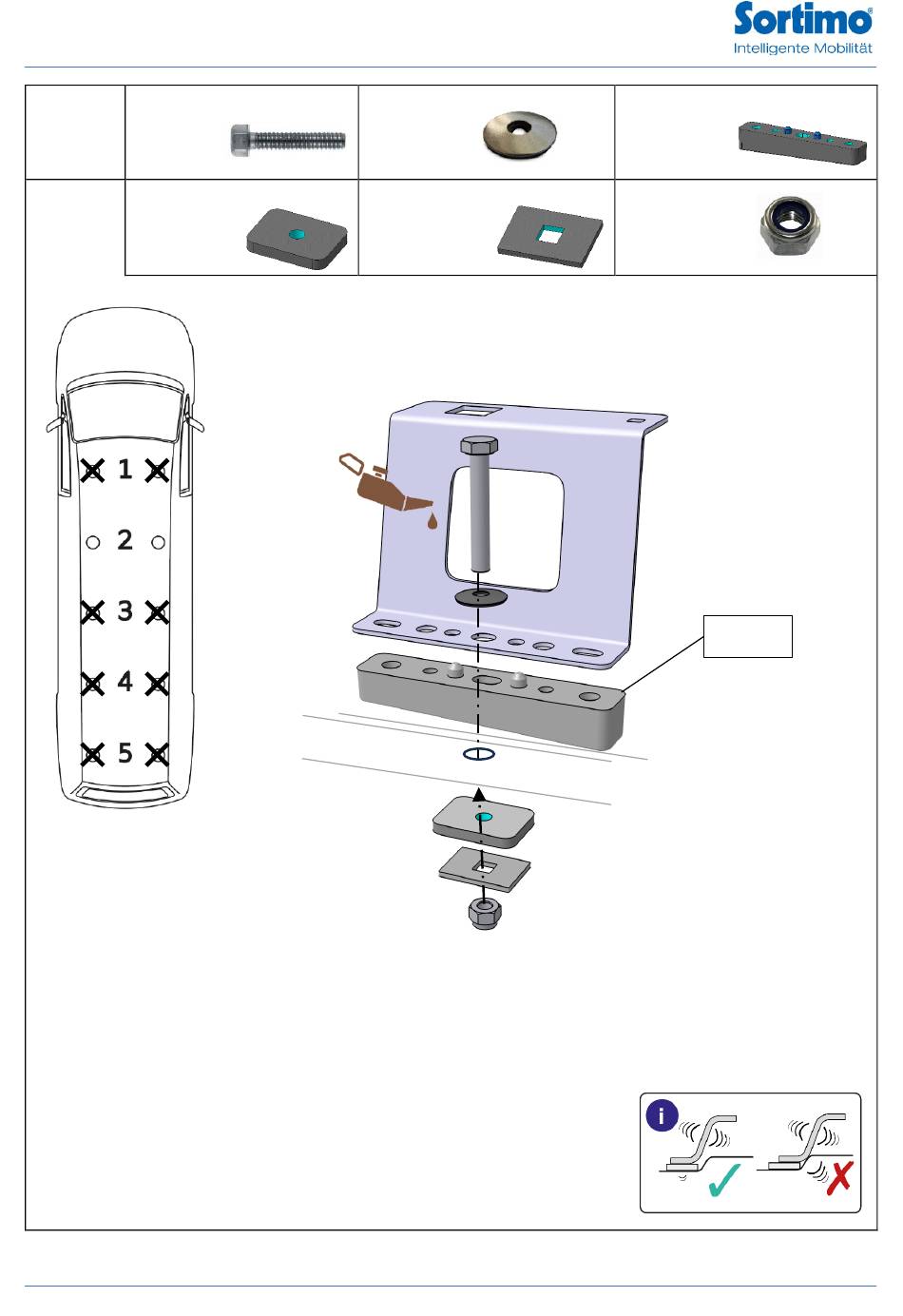 Sortimo®
Intelligente Mobilität

1

2

3

4

5

i