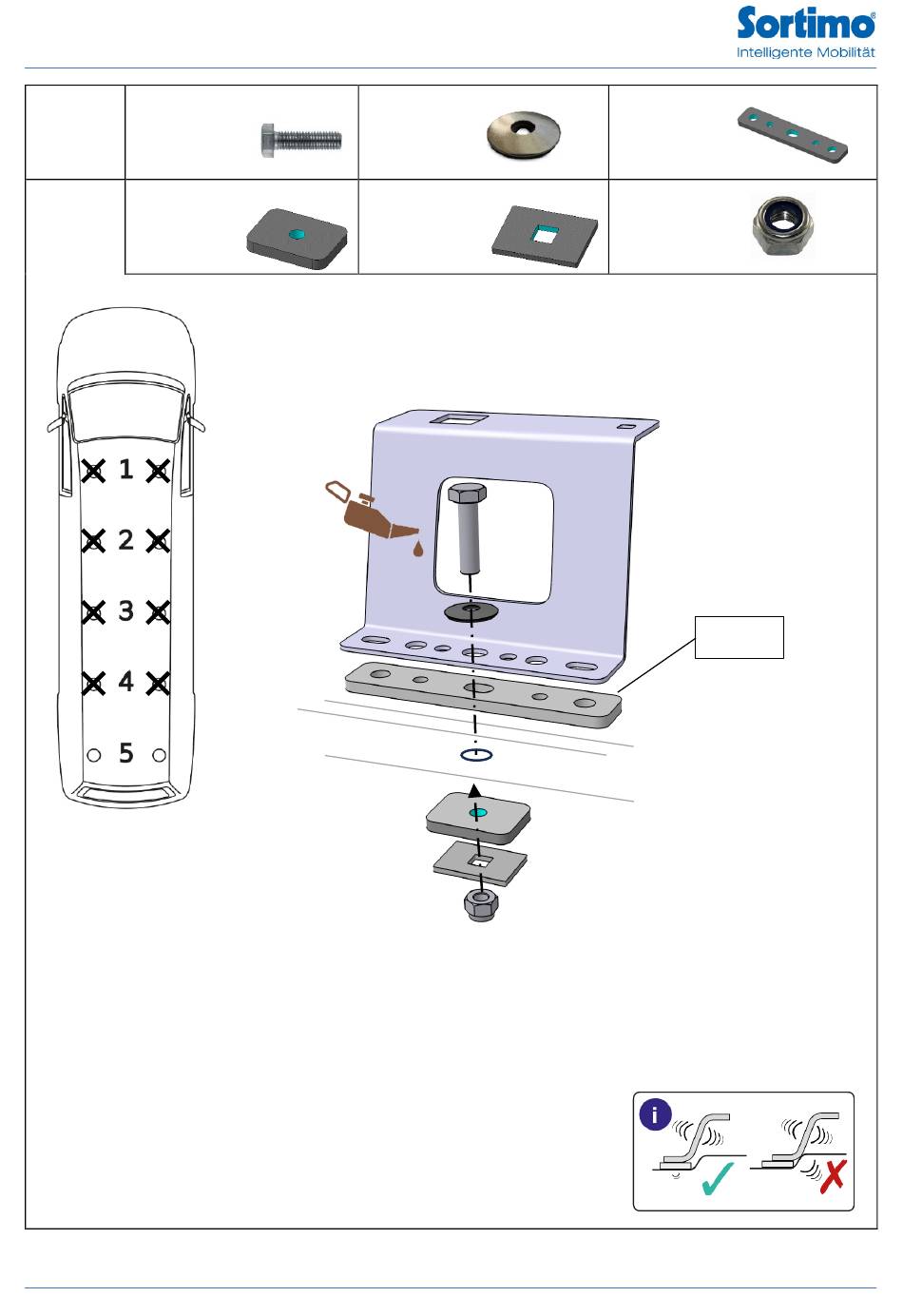 Sortimo®
Intelligente Mobilität

1
2
3
4
5

i