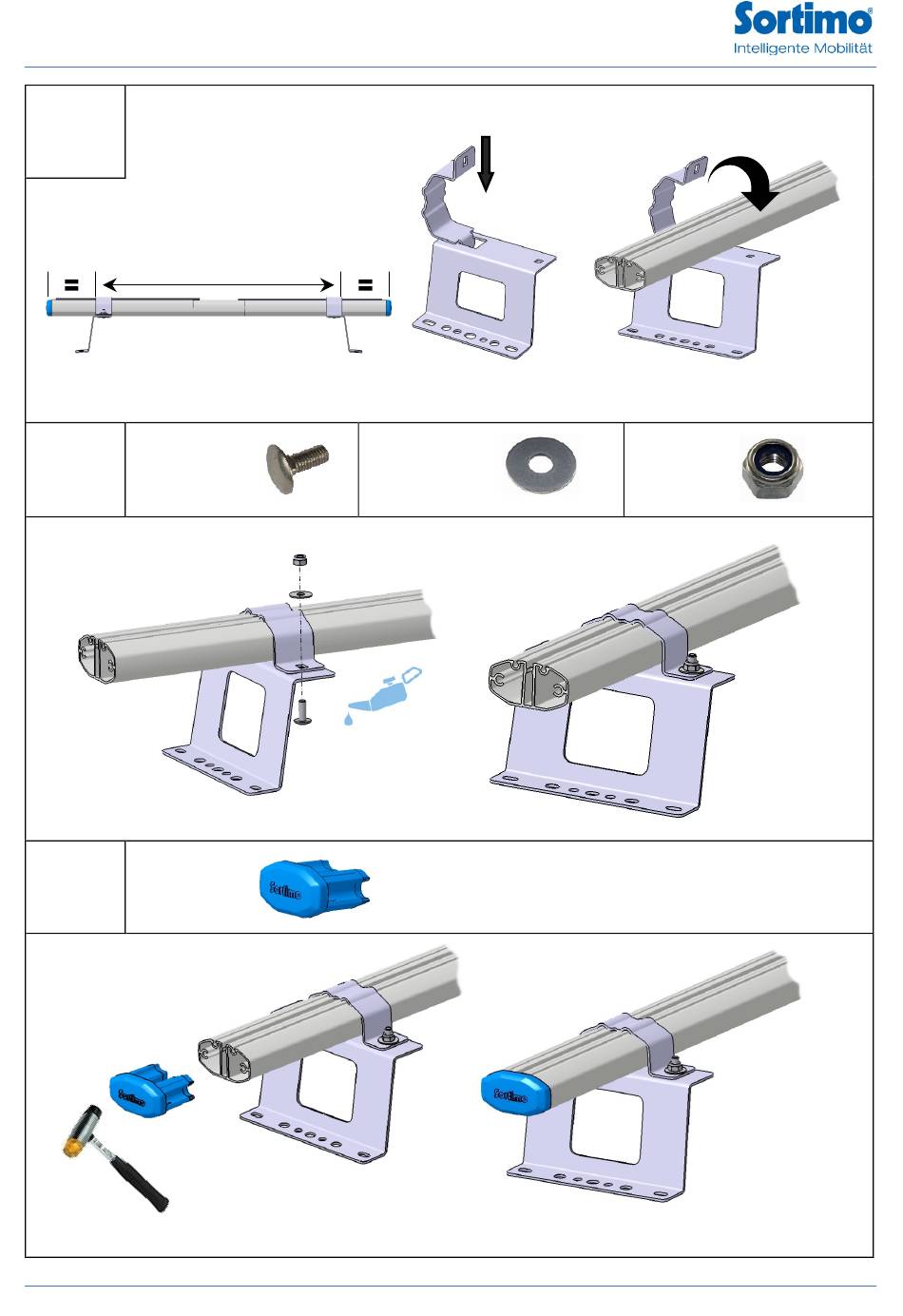 Sortimo®
Intelligente Mobilität

=
=

Sortimo

Sortimo

Sortimo