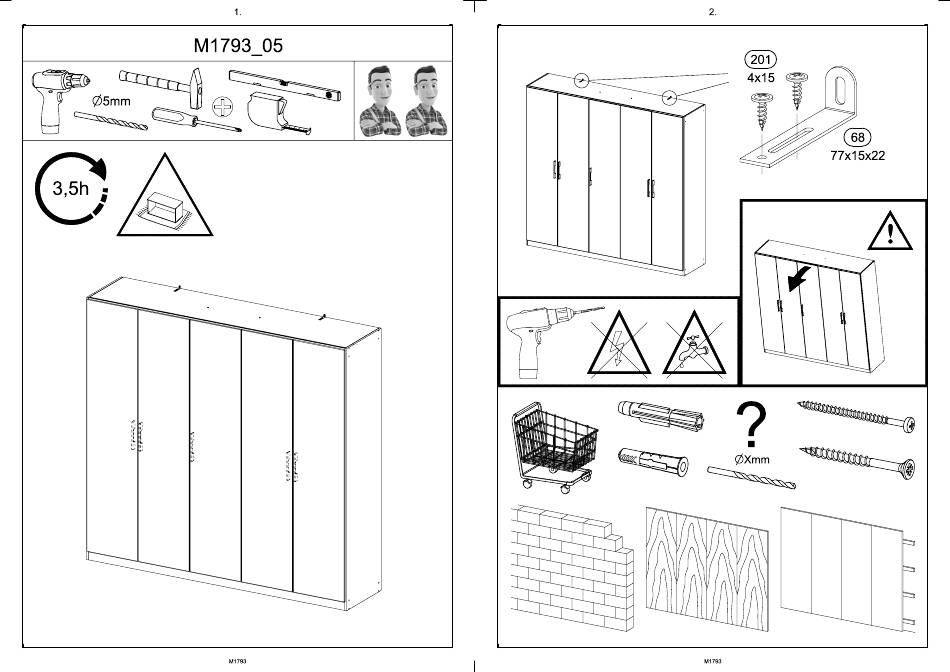 1.

M1793_05

∅5mm

3,5h

M1793

2.

201
4x15

68
77x15x22

?

∅Xmm

M1793