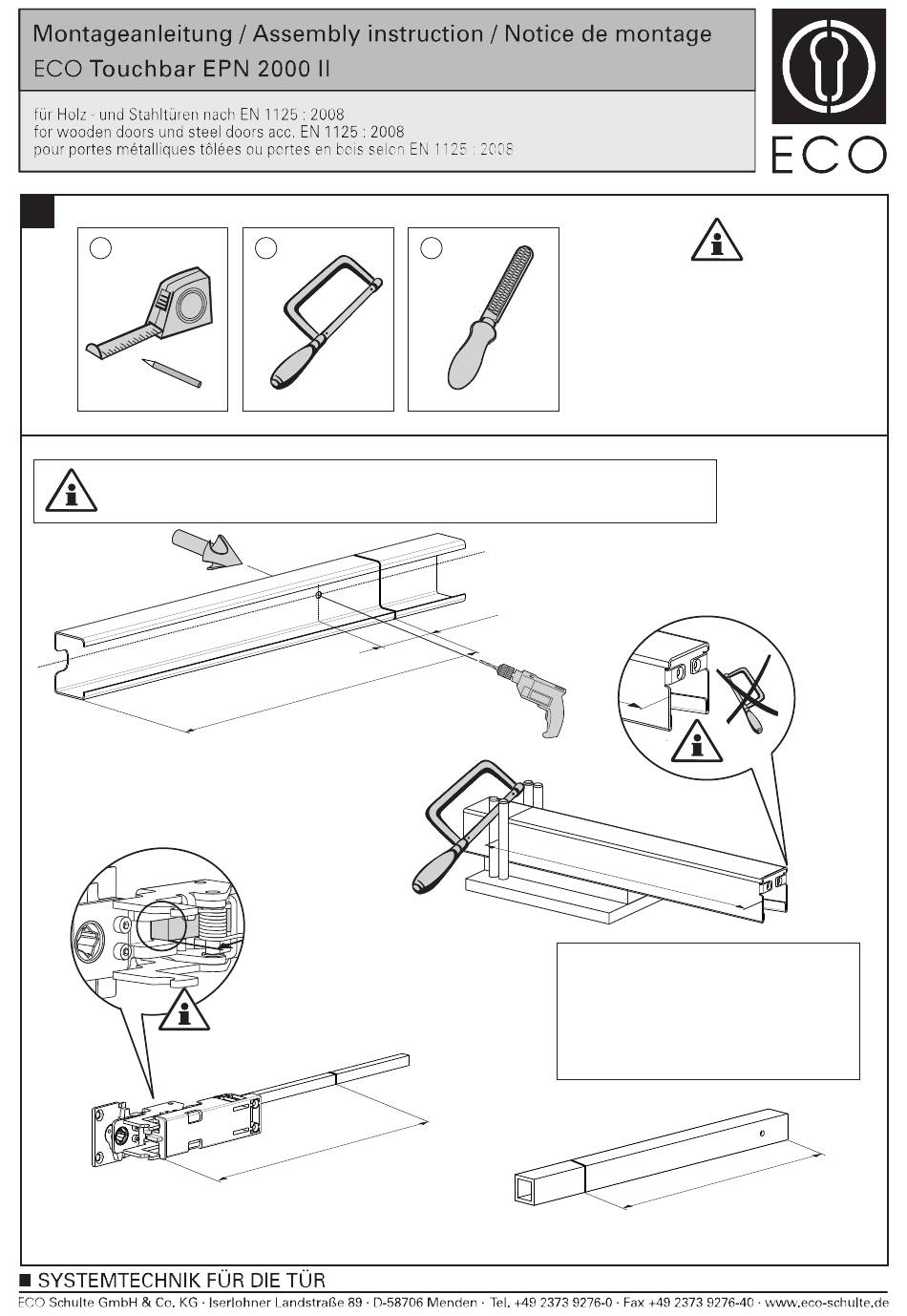 Montageanleitung / Assembly instruction / Notice de montage
ECO Touchbar EPN 2000 II

für Holz - und Stahltüren nach EN 1125 : 2008
for wooden doors und steel doors acc. EN 1125 : 2008
pour portes métalliques tôlées ou portes en bois selon EN 1125 : 2008

ECO

■ SYSTEMTECHNIK FÜR DIE TÜR
ECO Schulte GmbH & Co. KG · Iserlohner Landstraße 89 · D-58706 Menden · Tel. +49 2373 9276-0 · Fax +49 2373 9276-40 · www.eco-schulte.de