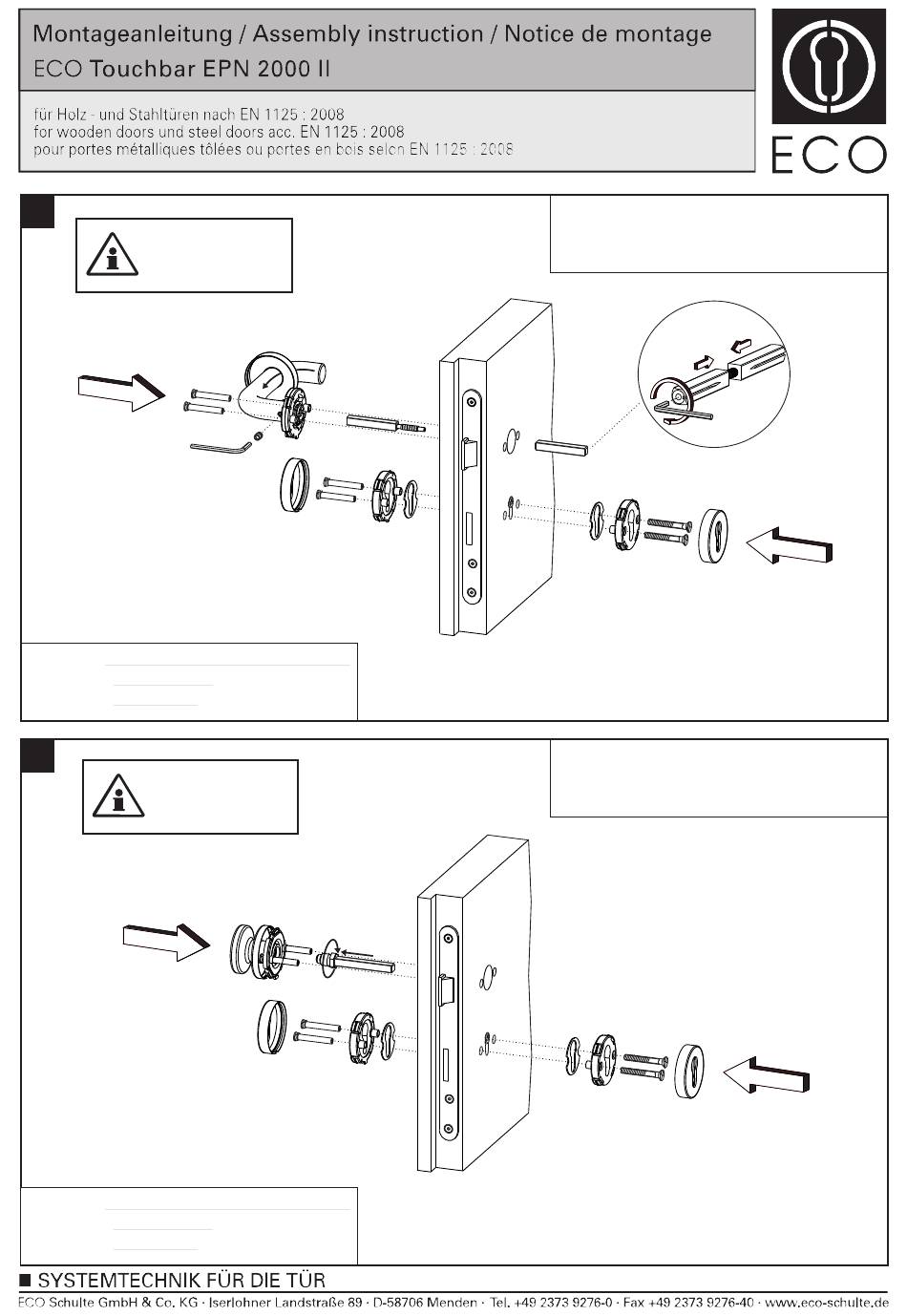 Montageanleitung / Assembly instruction / Notice de montage
ECO Touchbar EPN 2000 II

für Holz - und Stahltüren nach EN 1125 : 2008
for wooden doors und steel doors acc. EN 1125 : 2008
pour portes métalliques tôlées ou portes en bois selon EN 1125 : 2008

ECO

■ SYSTEMTECHNIK FÜR DIE TÜR
ECO Schulte GmbH & Co. KG · Iserlohner Landstraße 89 · D-58706 Menden · Tel. +49 2373 9276-0 · Fax +49 2373 9276-40 · www.eco-schulte.de