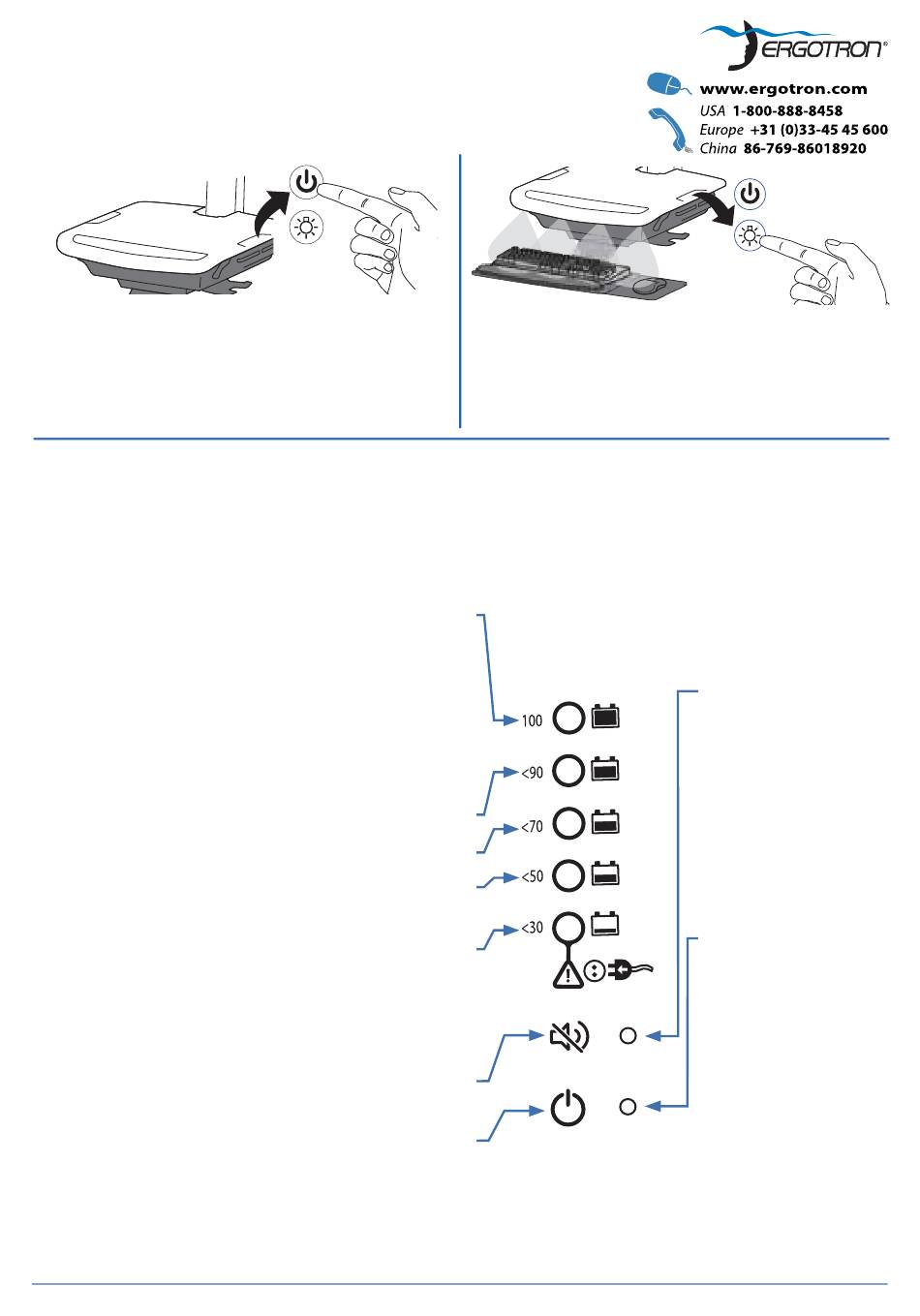 ERGOTRON®

www.ergotron.com
USA 1-800-888-8458
Europe +31 (0)33-45 45 600
China 86-769-86018920

100

<90

<70

<50

<30