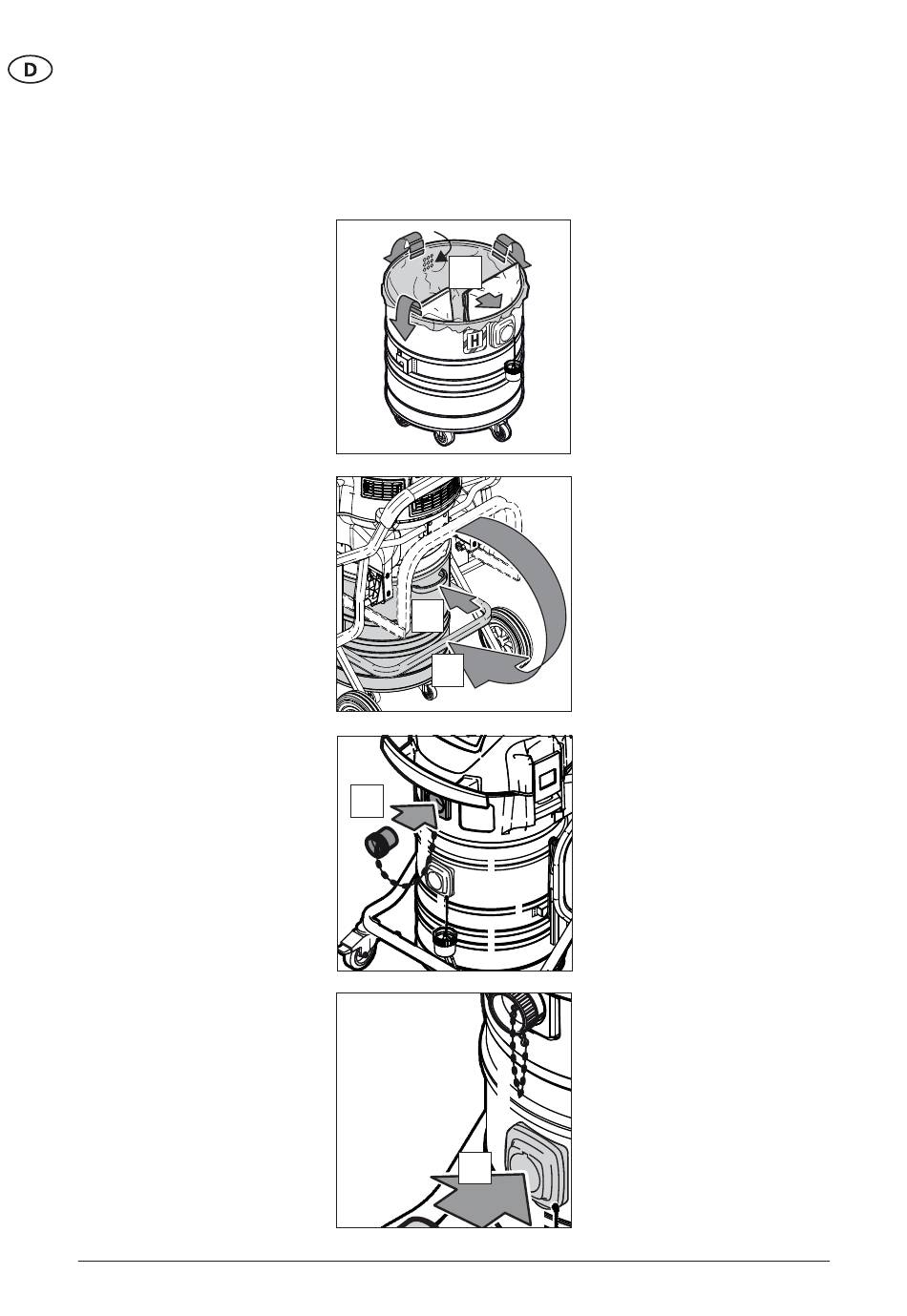 D

H