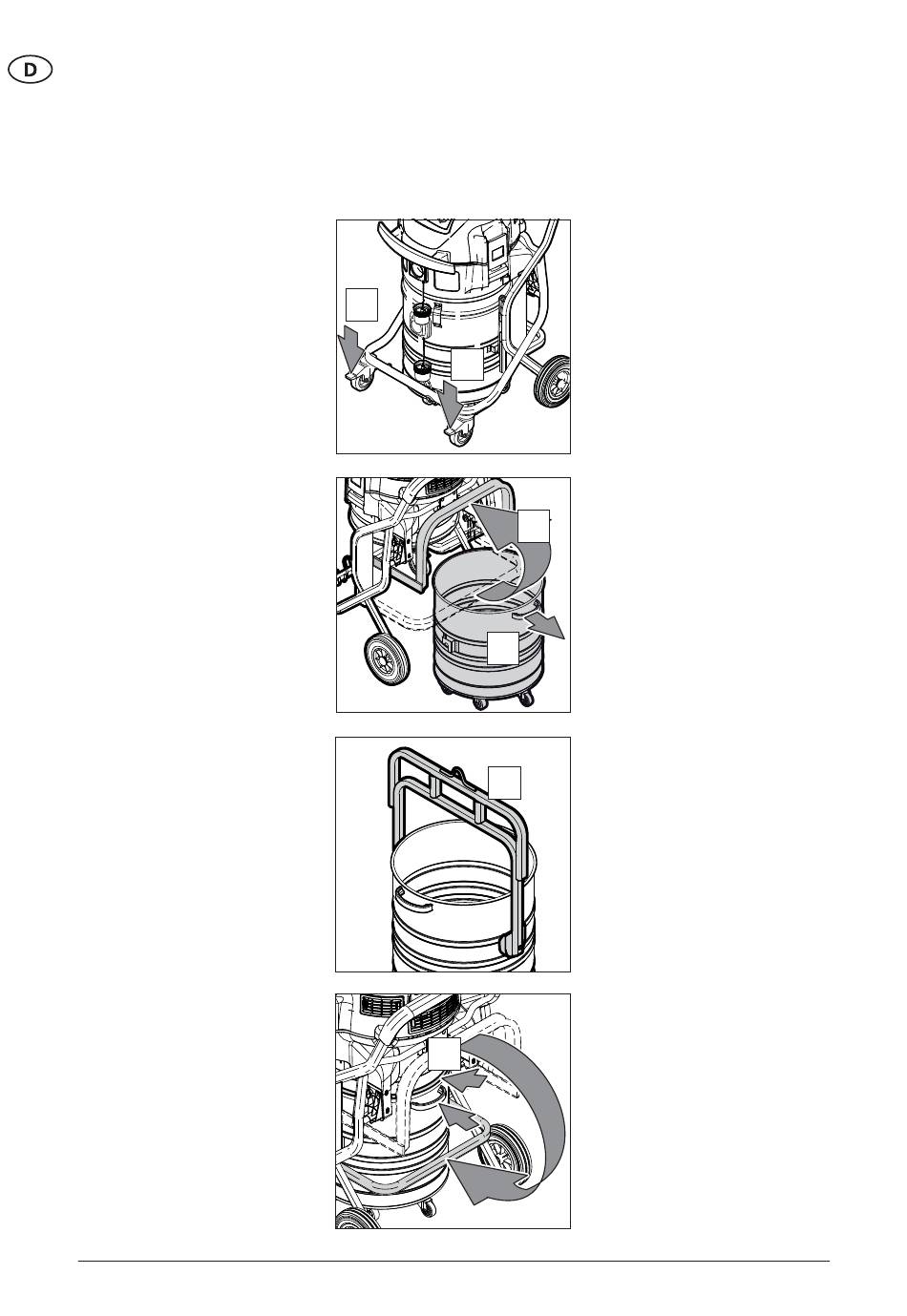 D