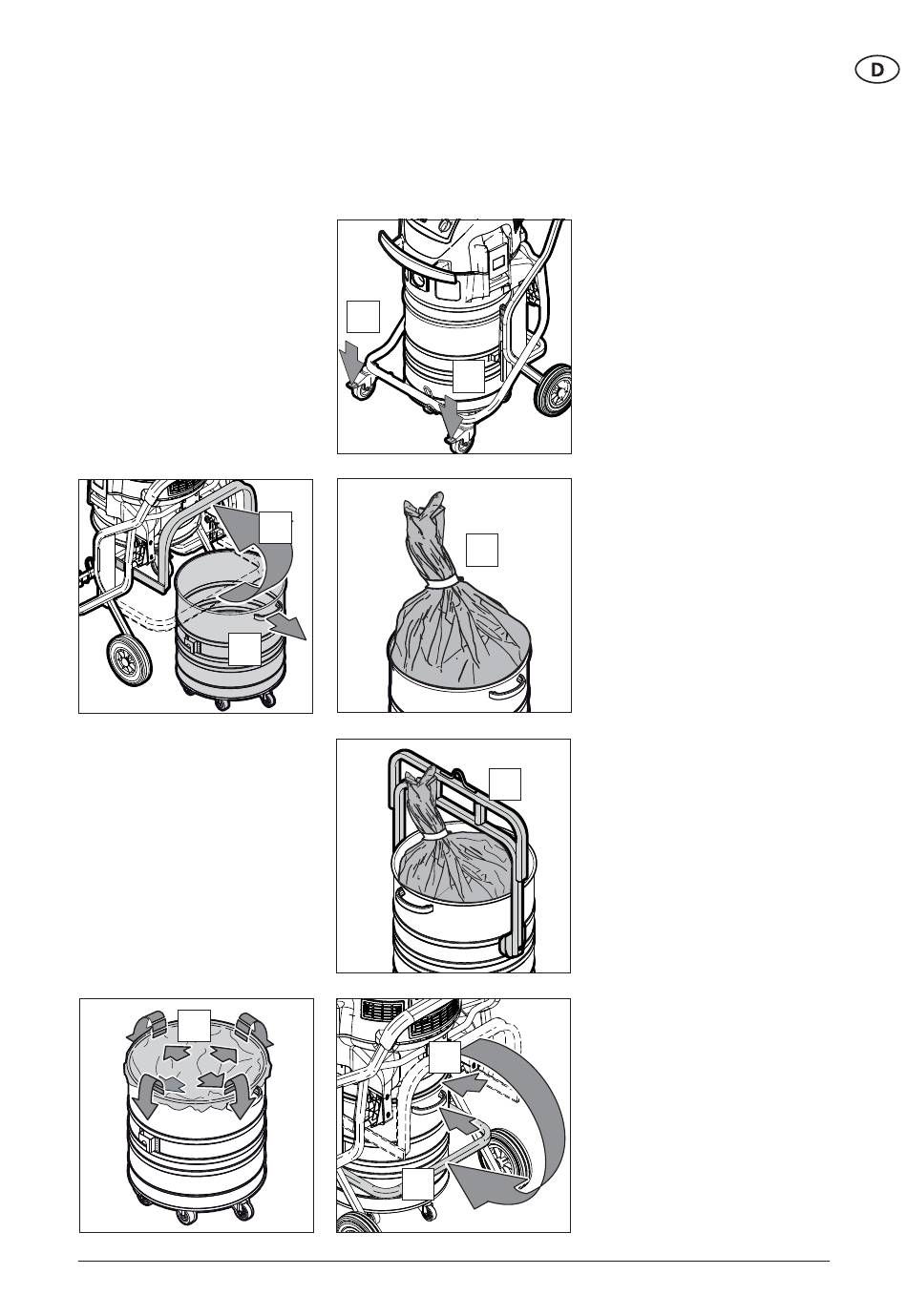 D