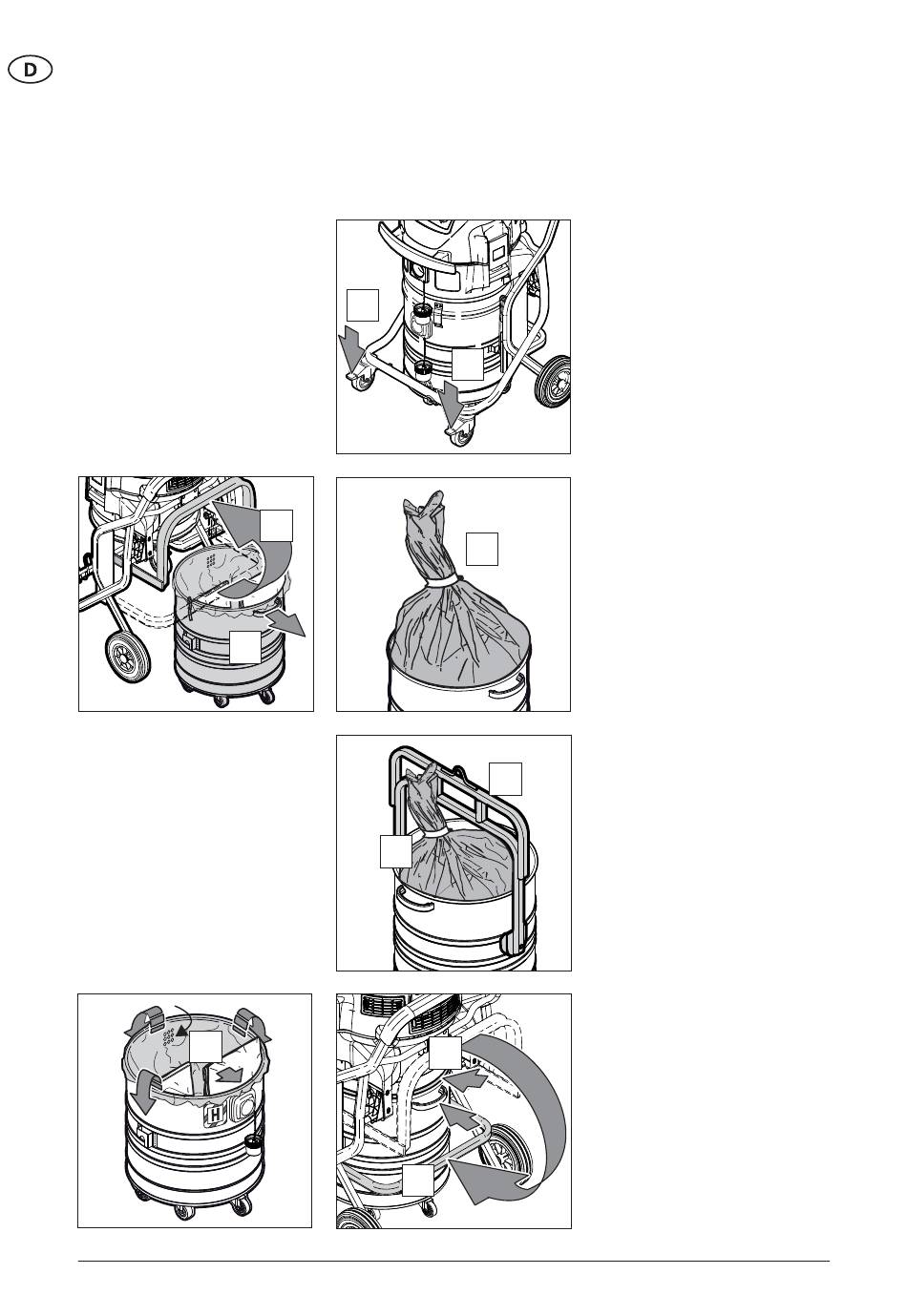 D

H