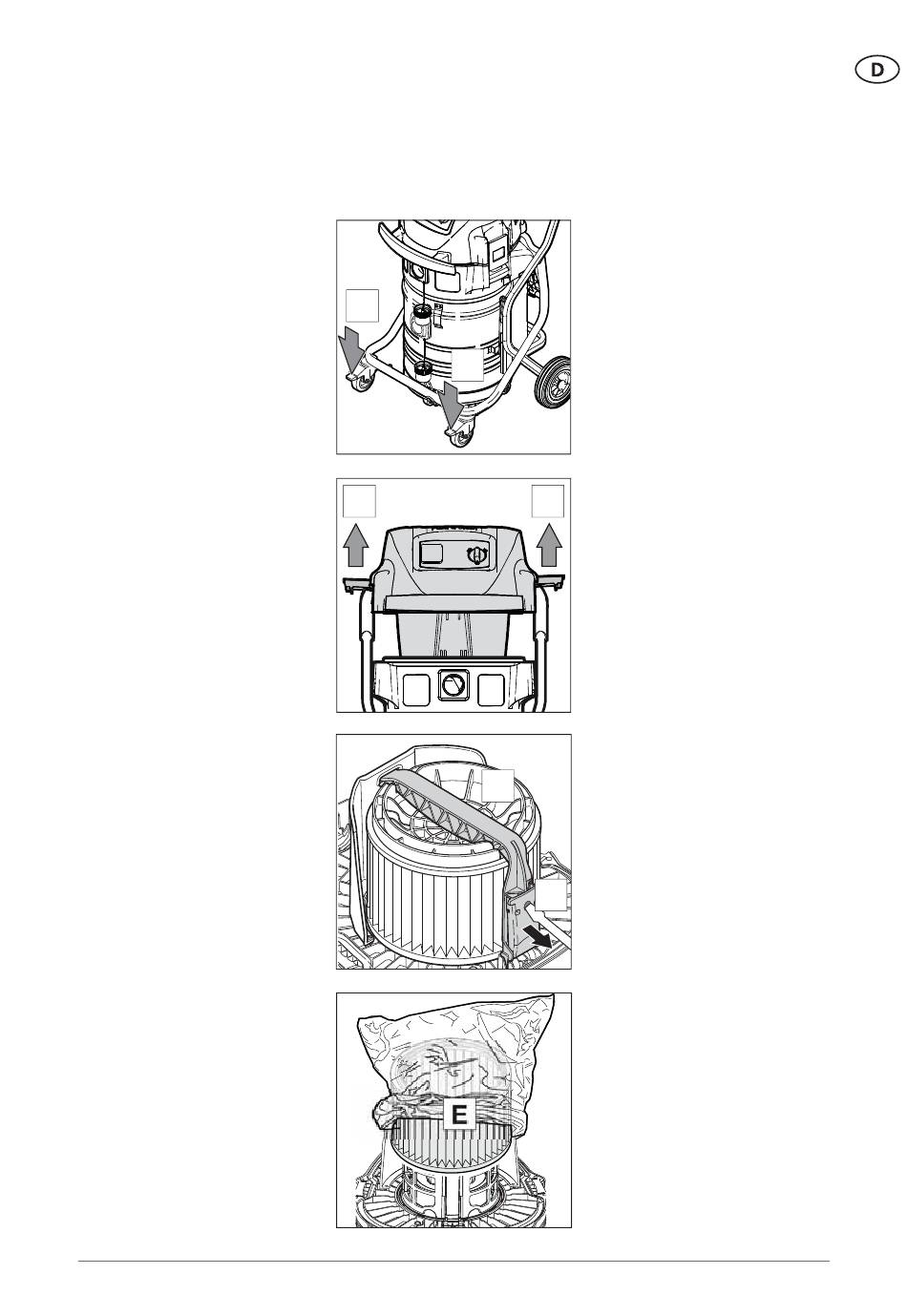 D

E