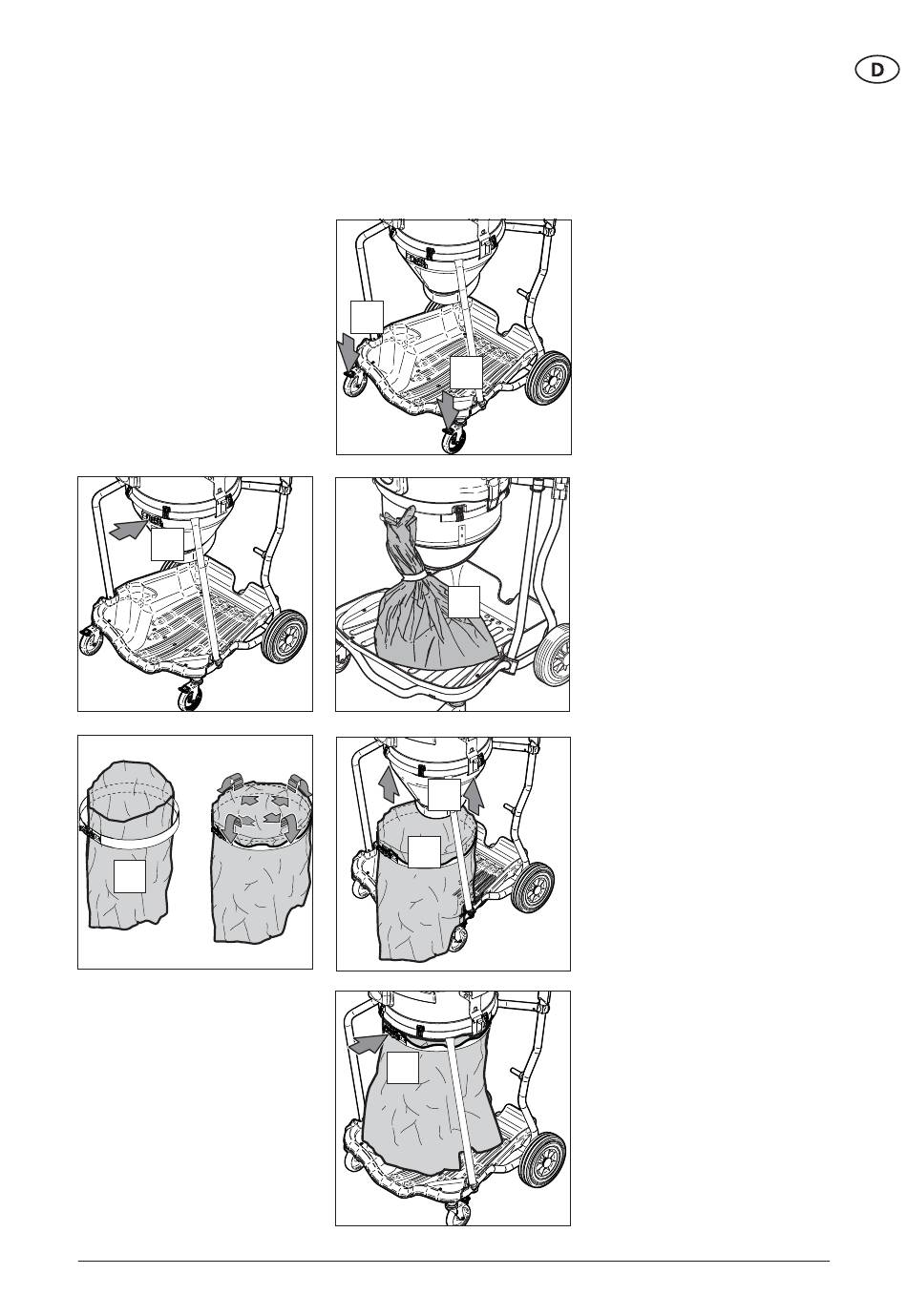 D