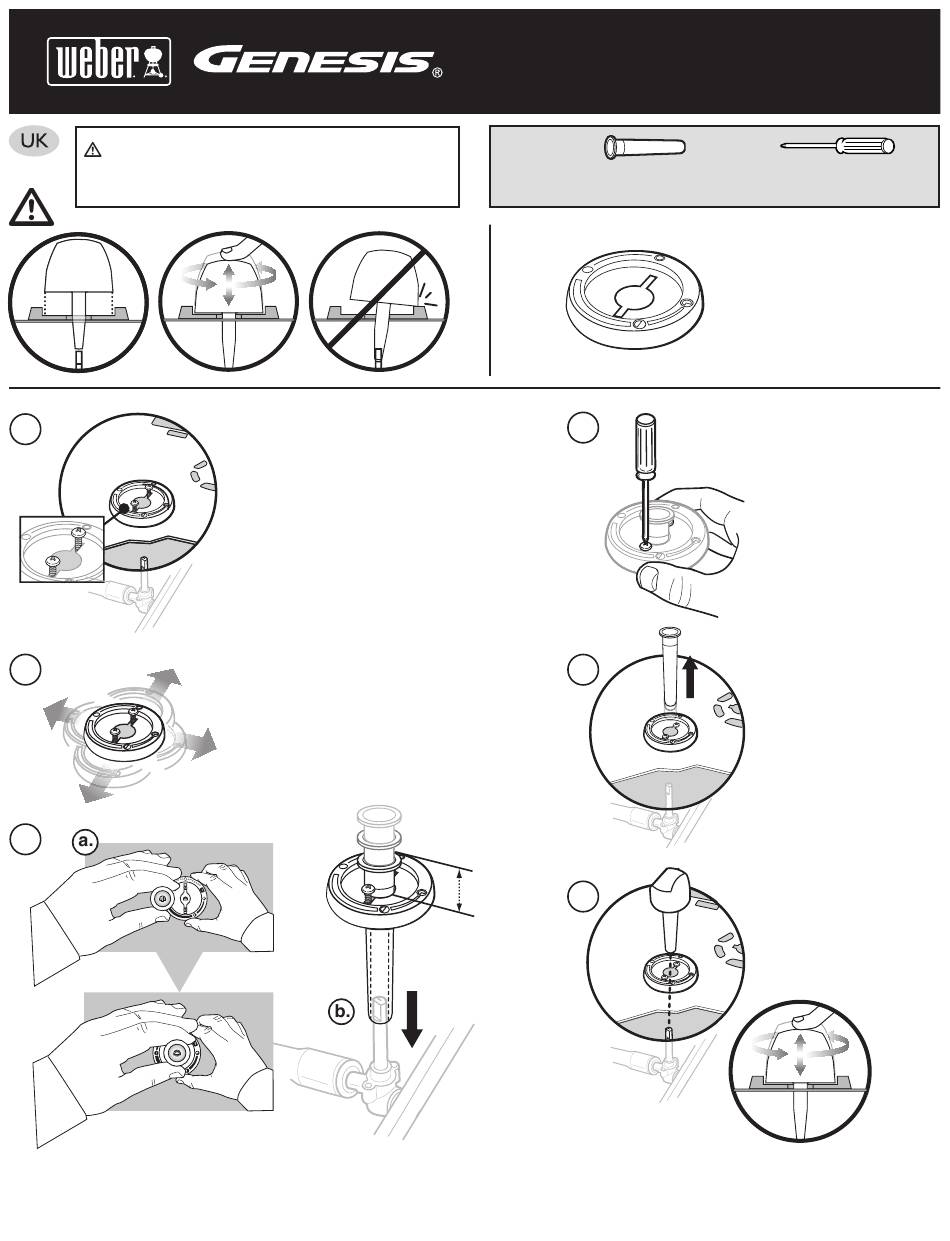 weber GENESIS®

UK

a.

b.