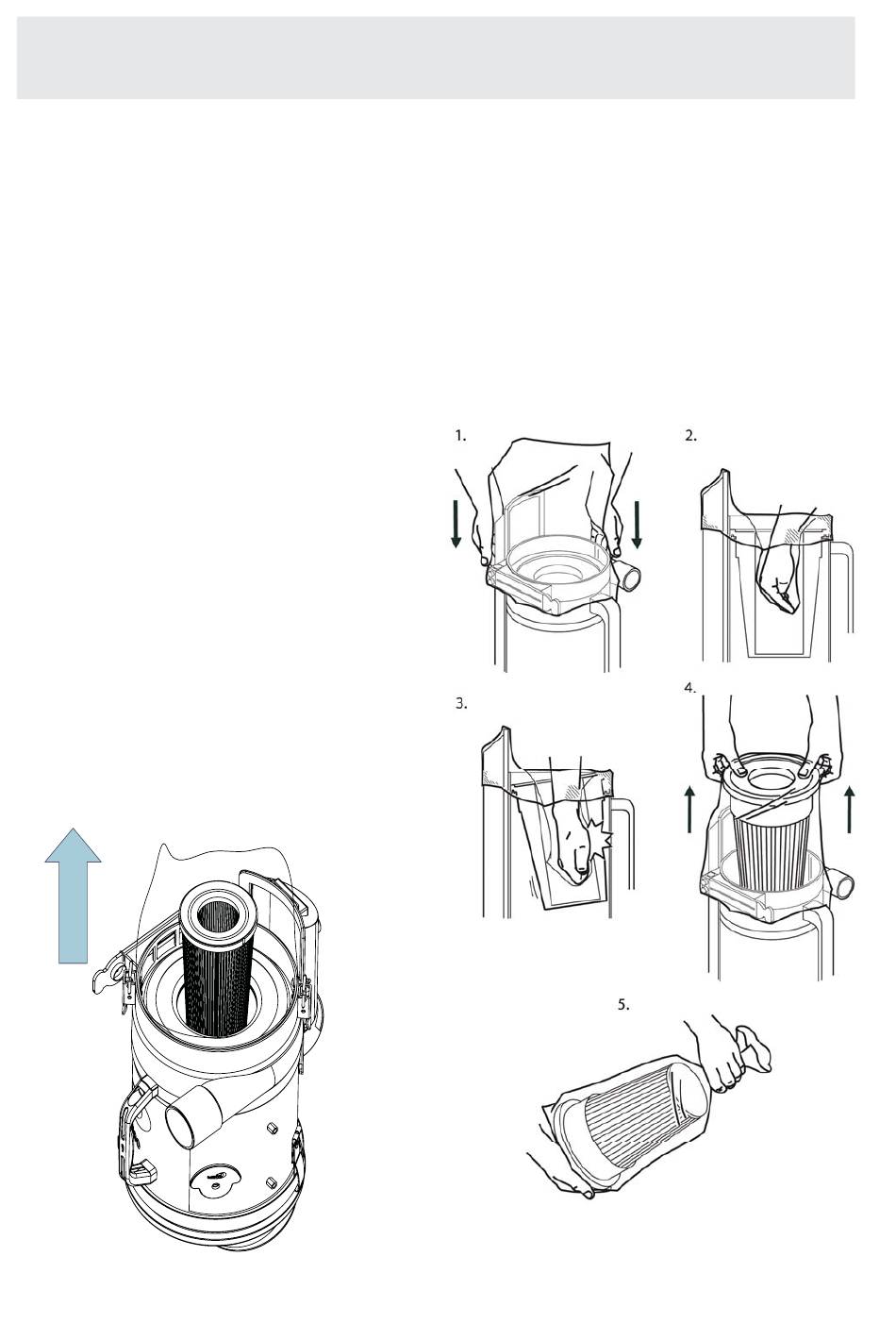 1.

2.

3.

4.

5.