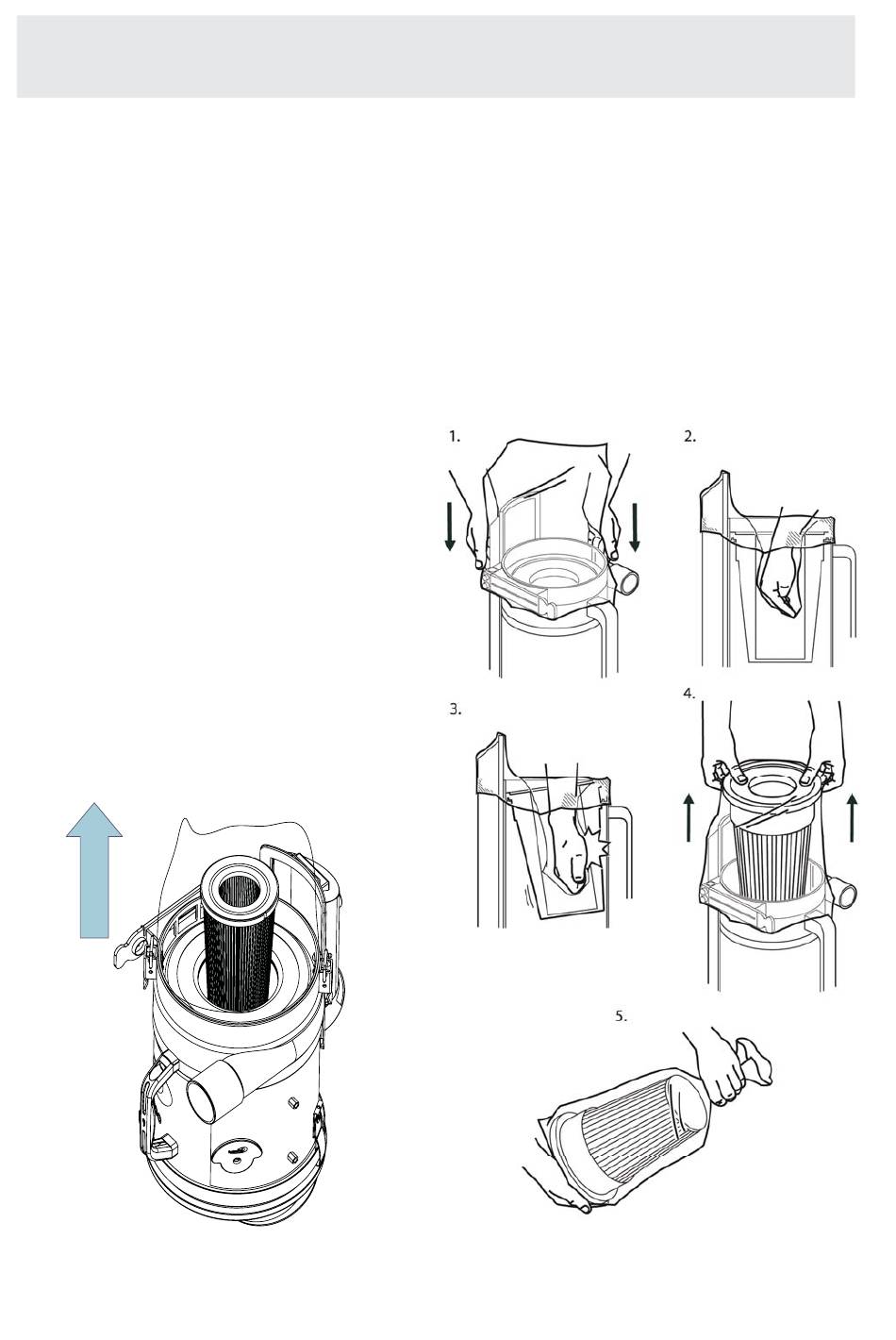 1.

2.

3.

4.

5.