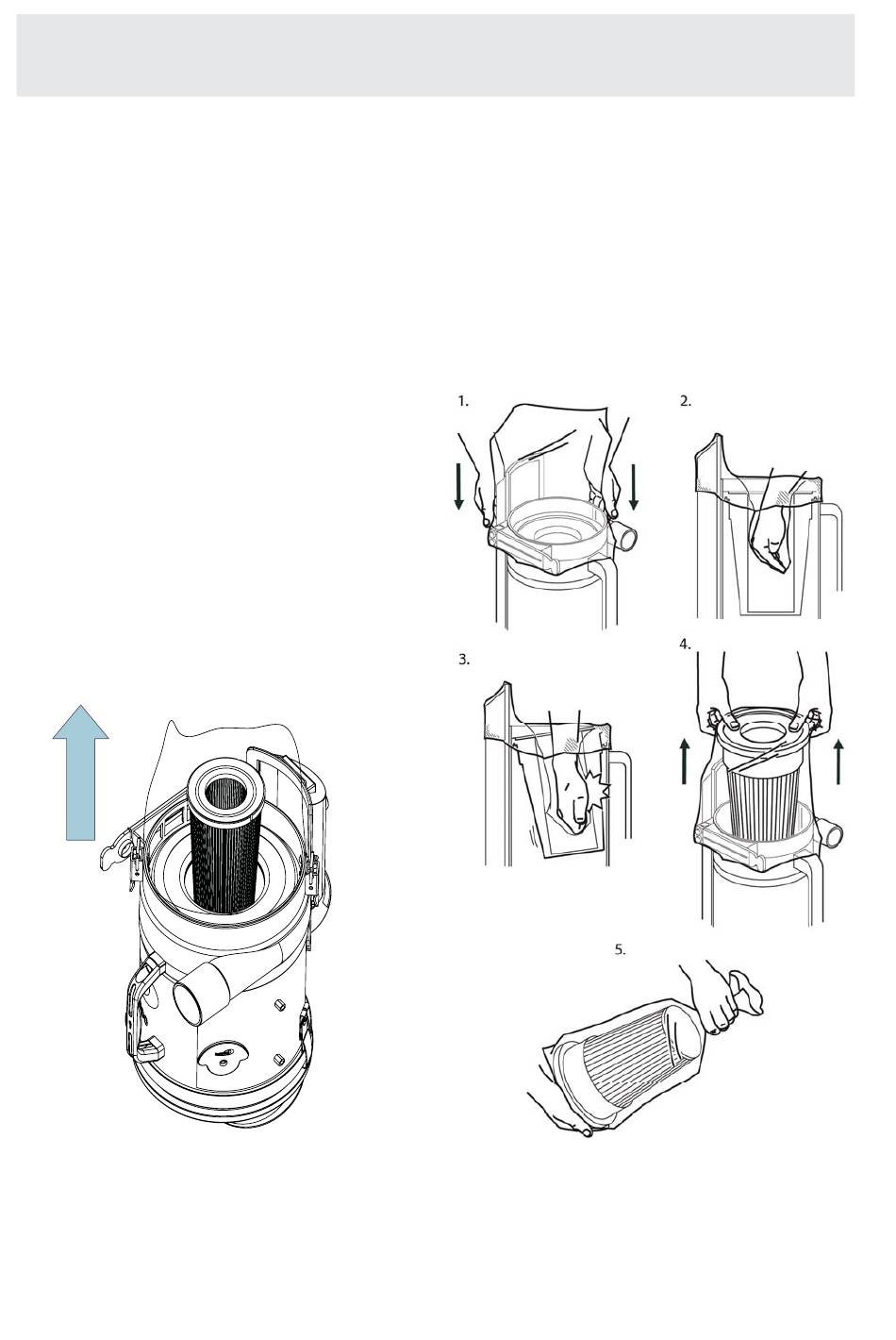 1.

2.

3.

4.

5.