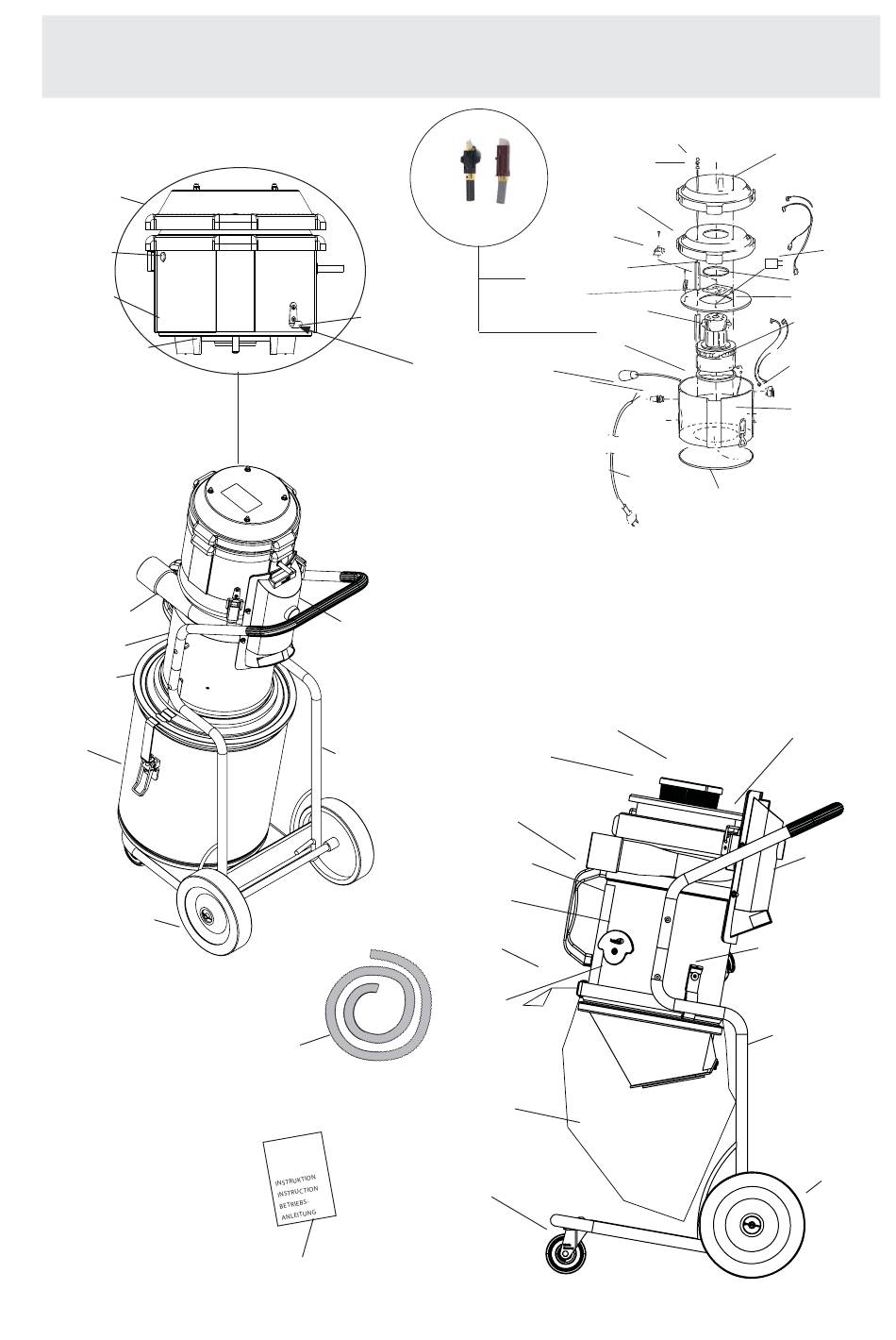 INSTRUKTION
INSTRUCTION
BETRIEBS-
ANLEITUNG