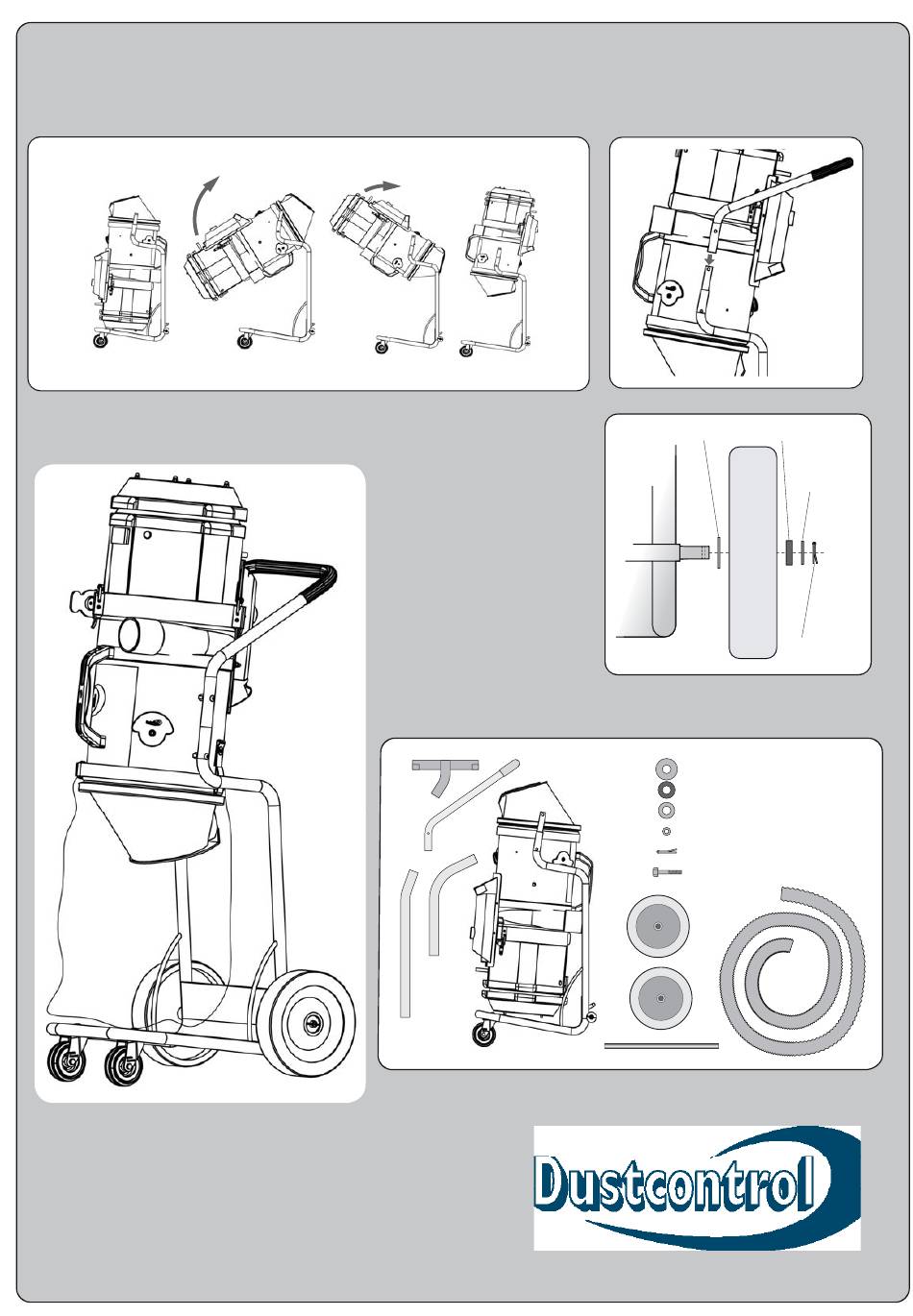 Dustcontrol