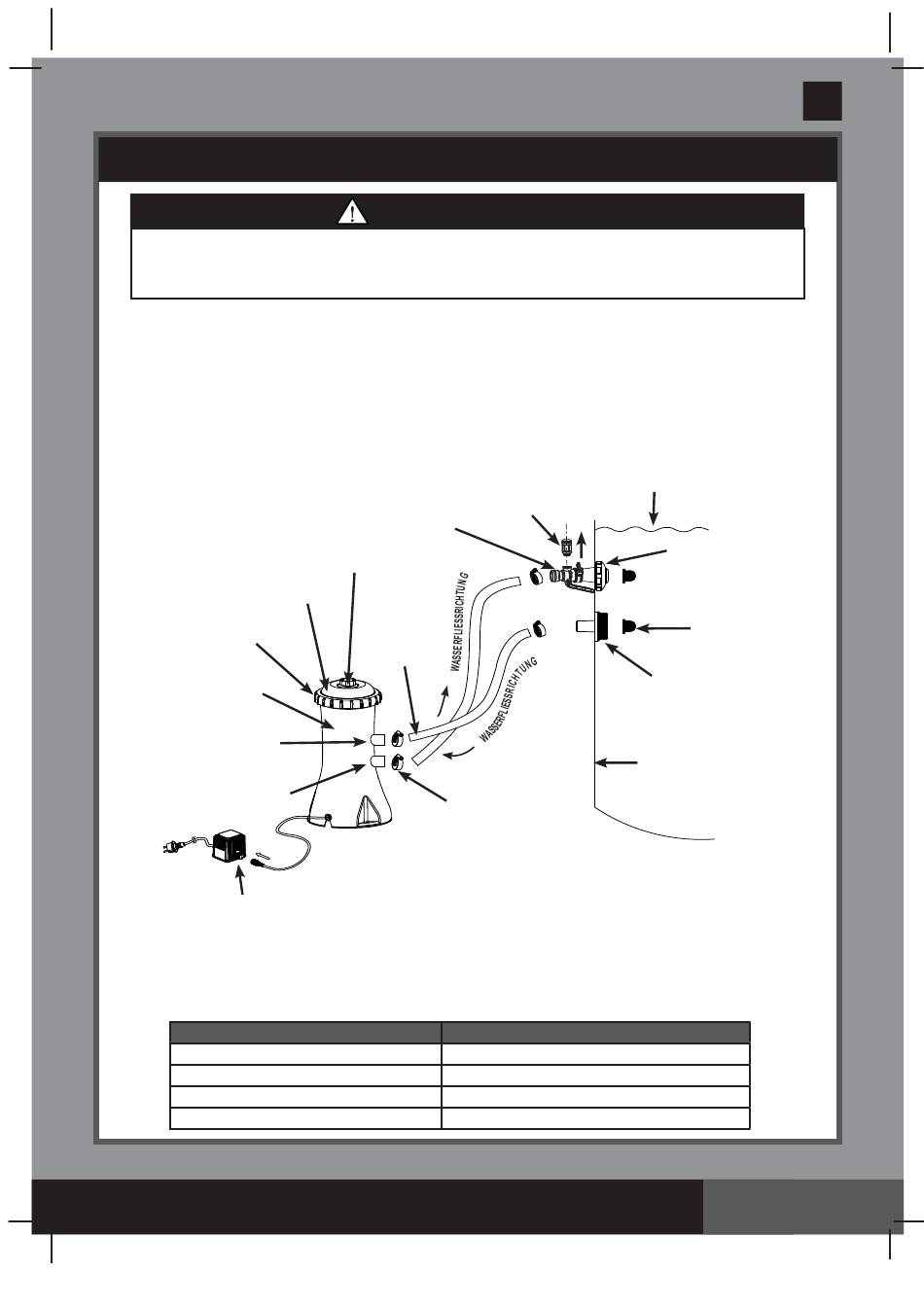 WASSERFLIESSRICHTUNG

WASSERFLIESSRICHTUNG