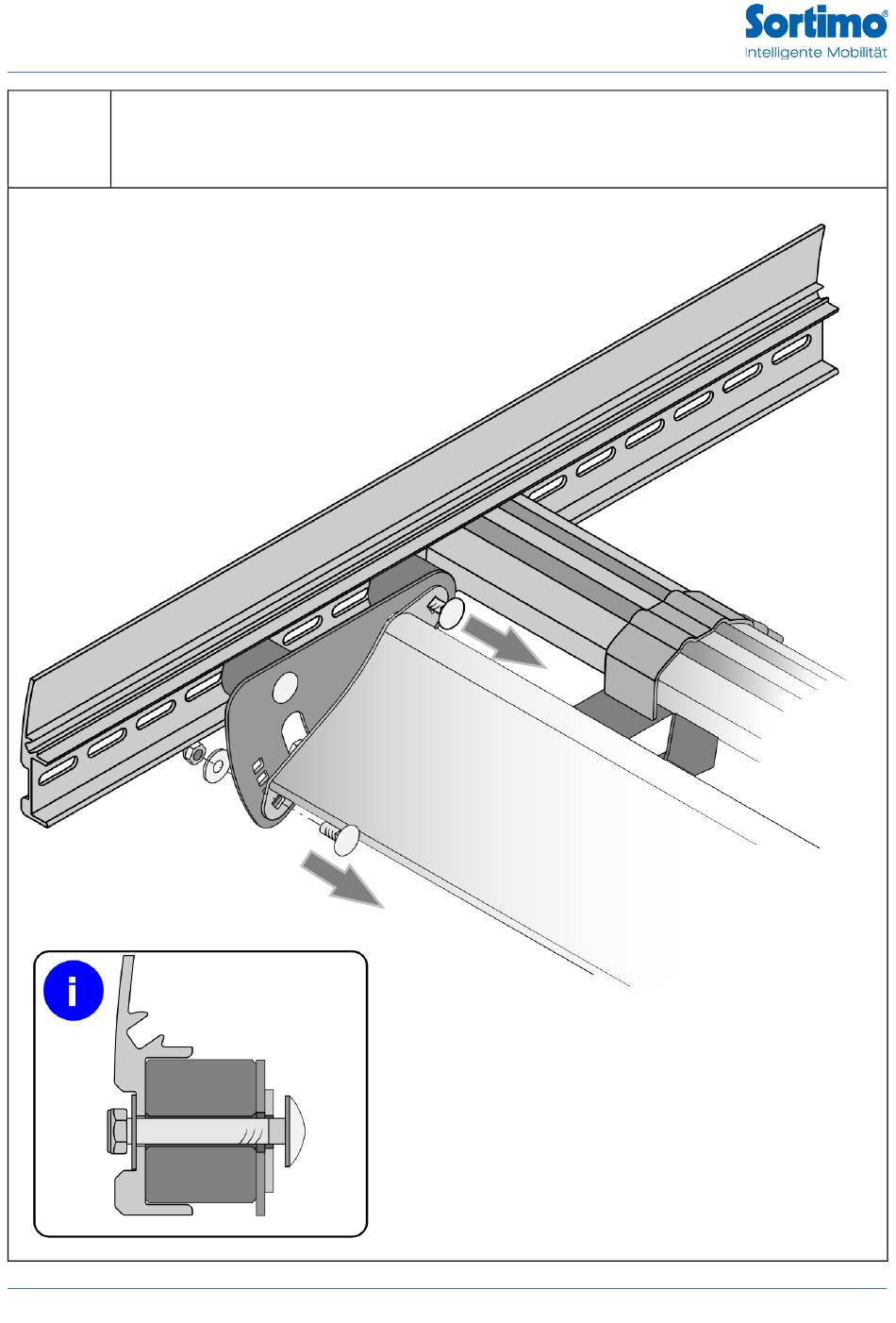 Sortimo®
Intelligente Mobilität

i