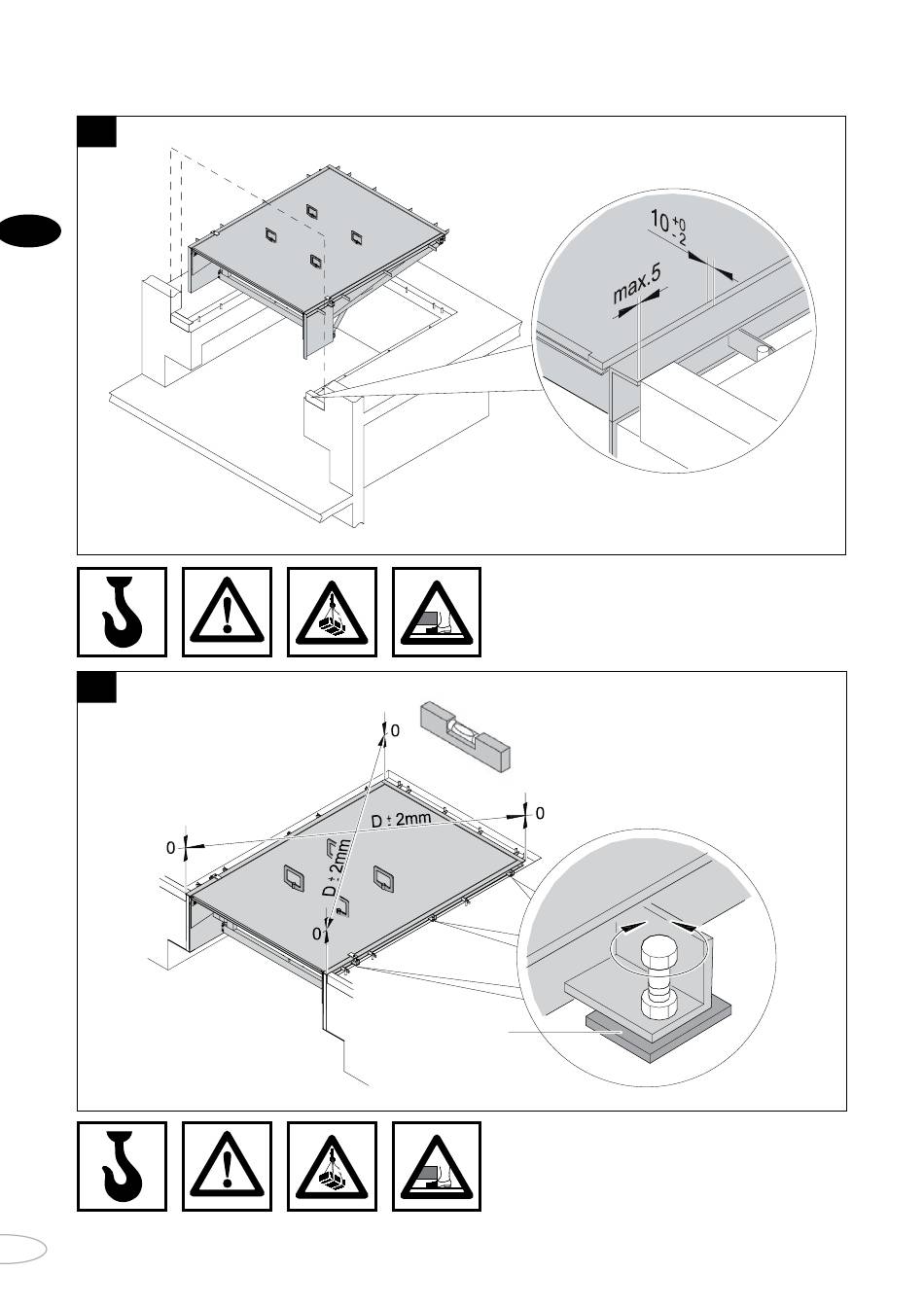 $10^{+0}_{-2}$

max.5

0

0

D ± 2mm

0

D ± 2mm

0