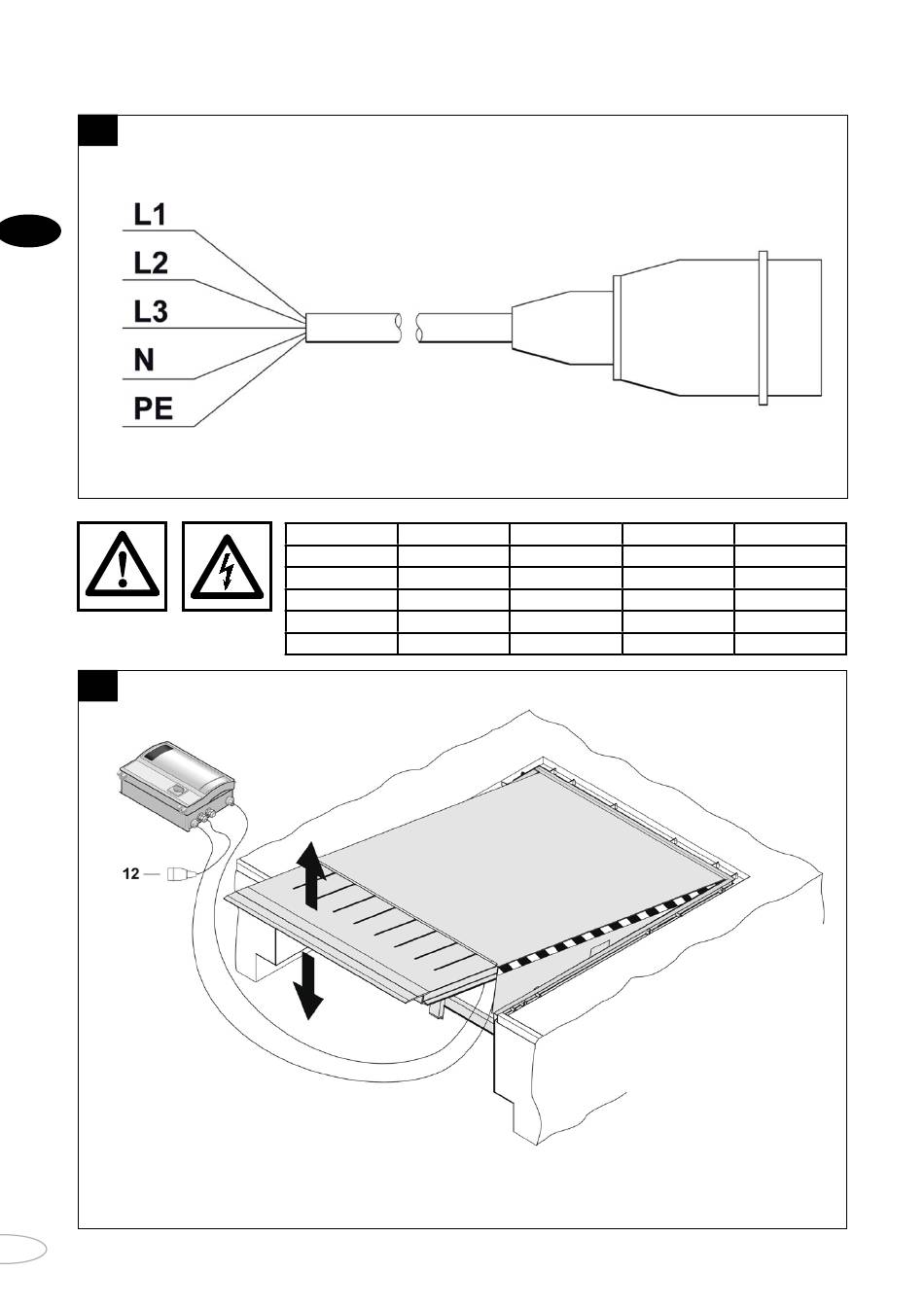 L1
L2
L3
N
PE

12