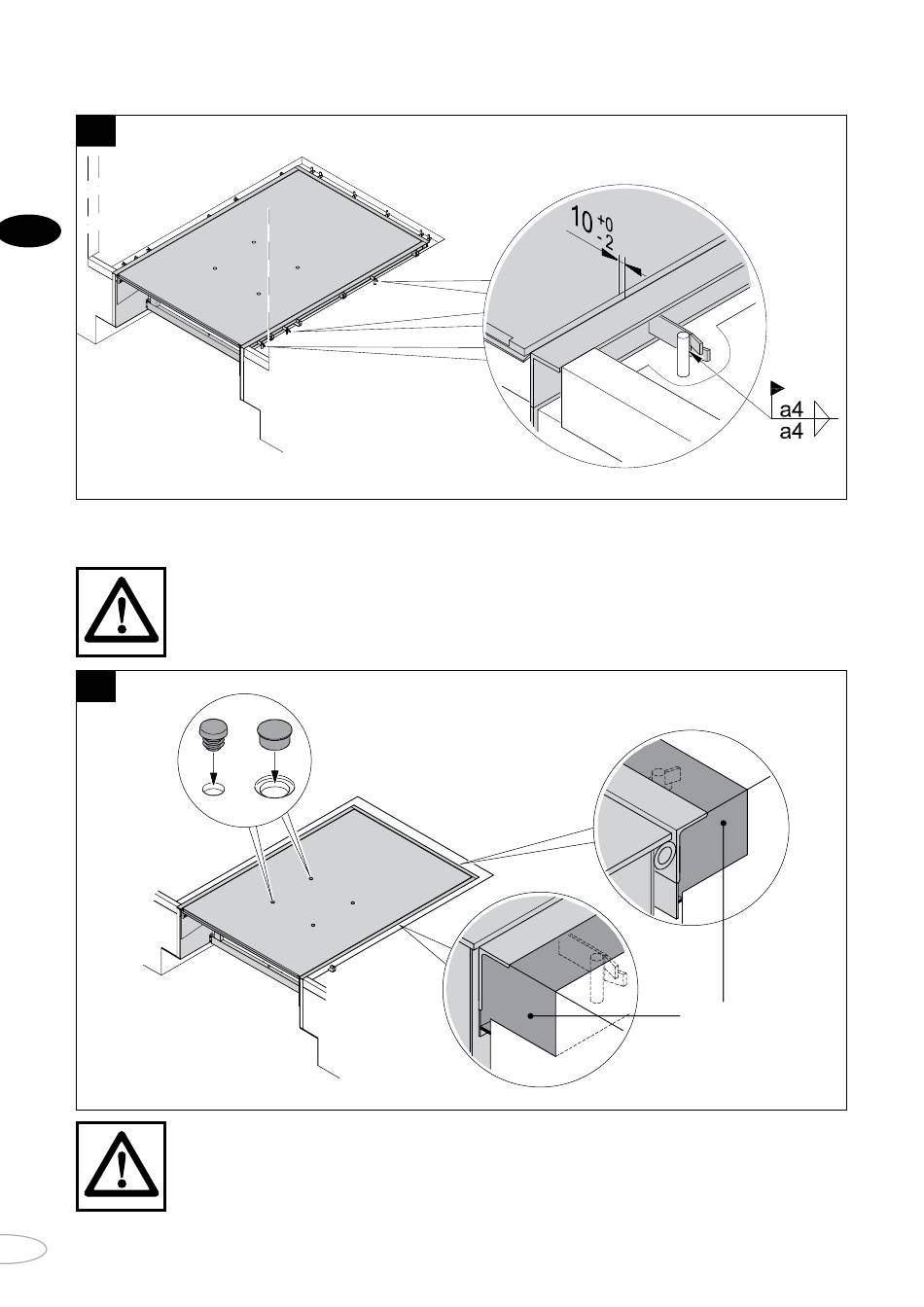 $10^{+0}_{-2}$

a4
a4