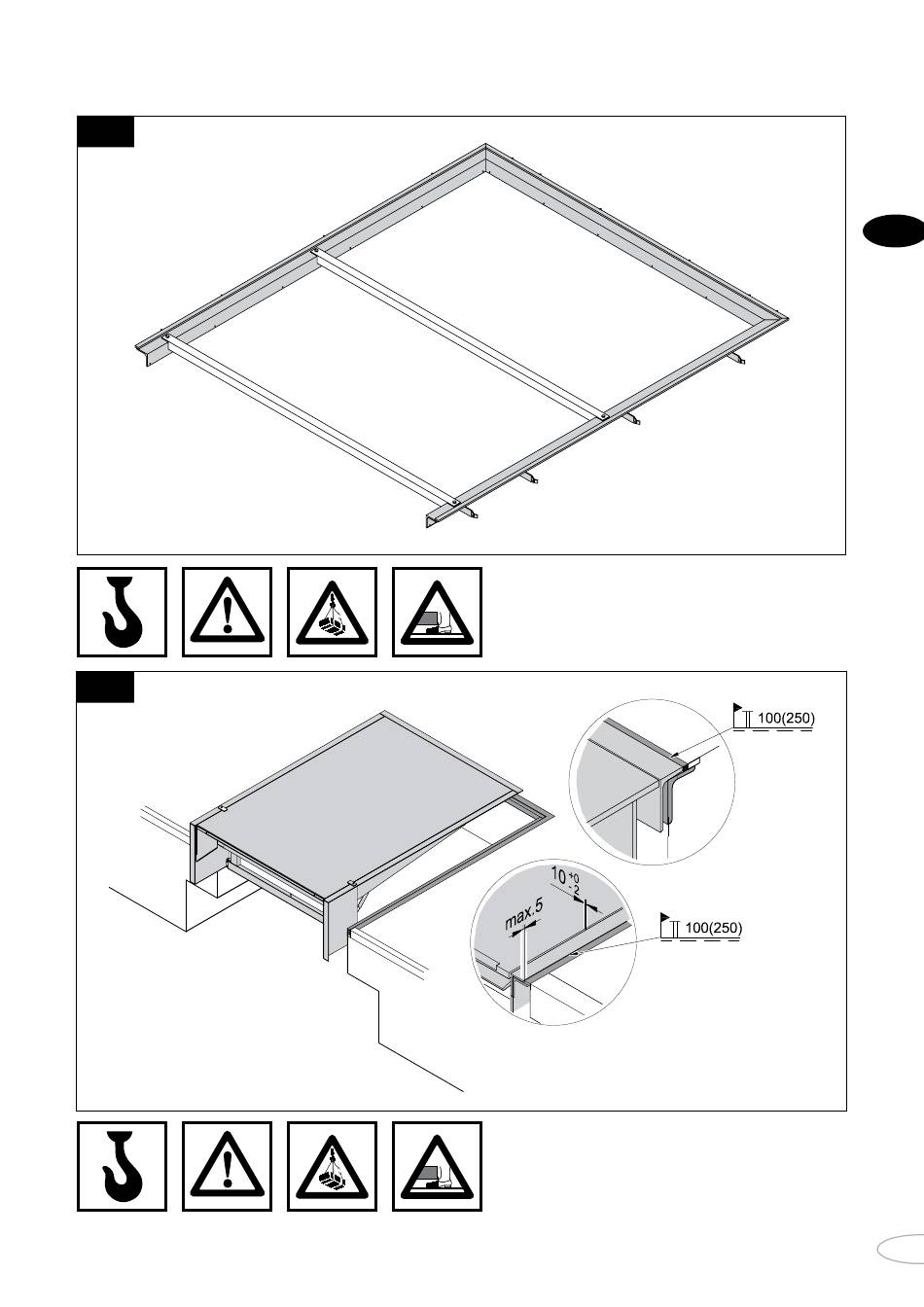 100(250)

$10^{+0}_{-2}$

max.5

100(250)