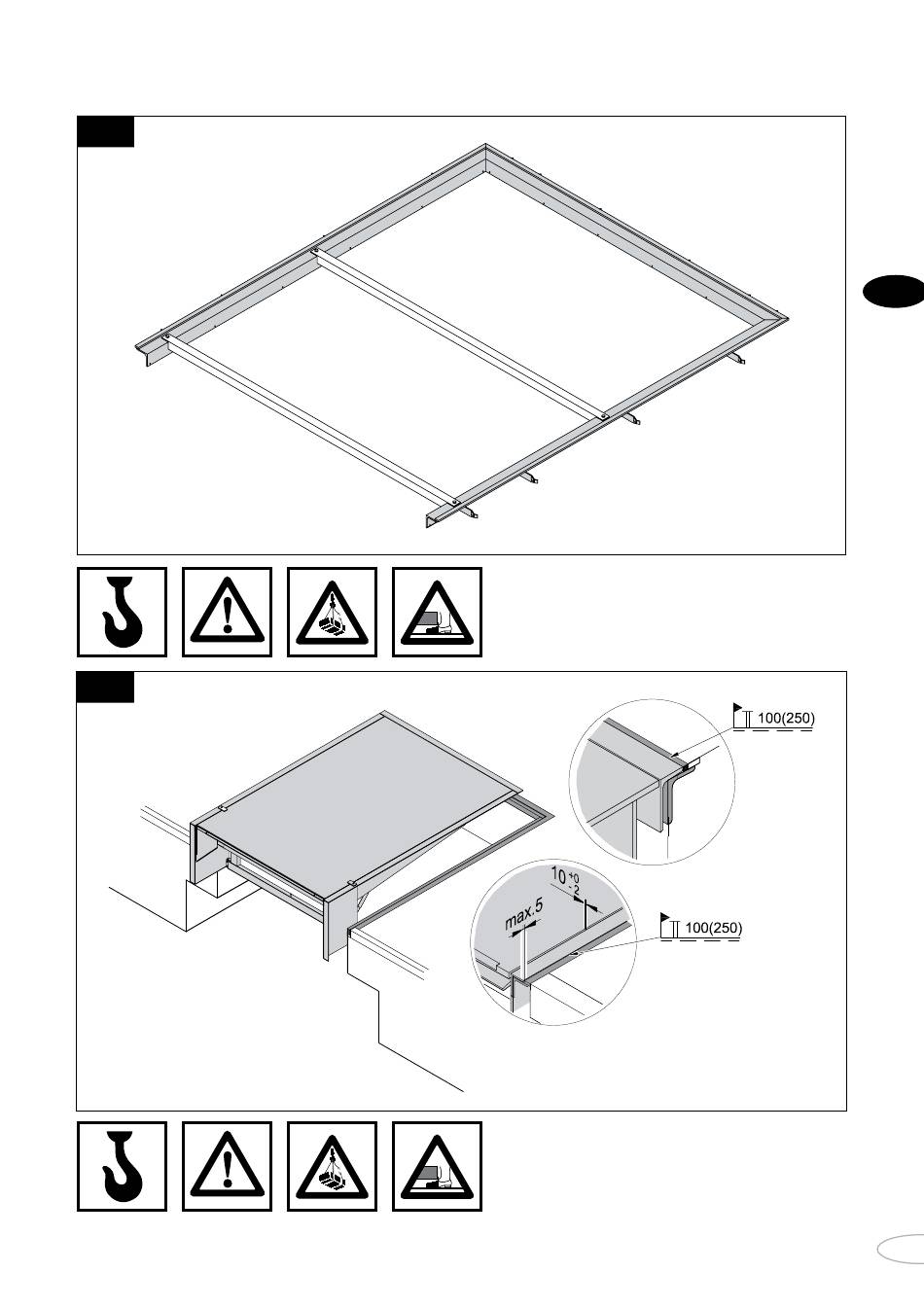 100(250)

$10^{+0}_{-2}$

max.5

100(250)