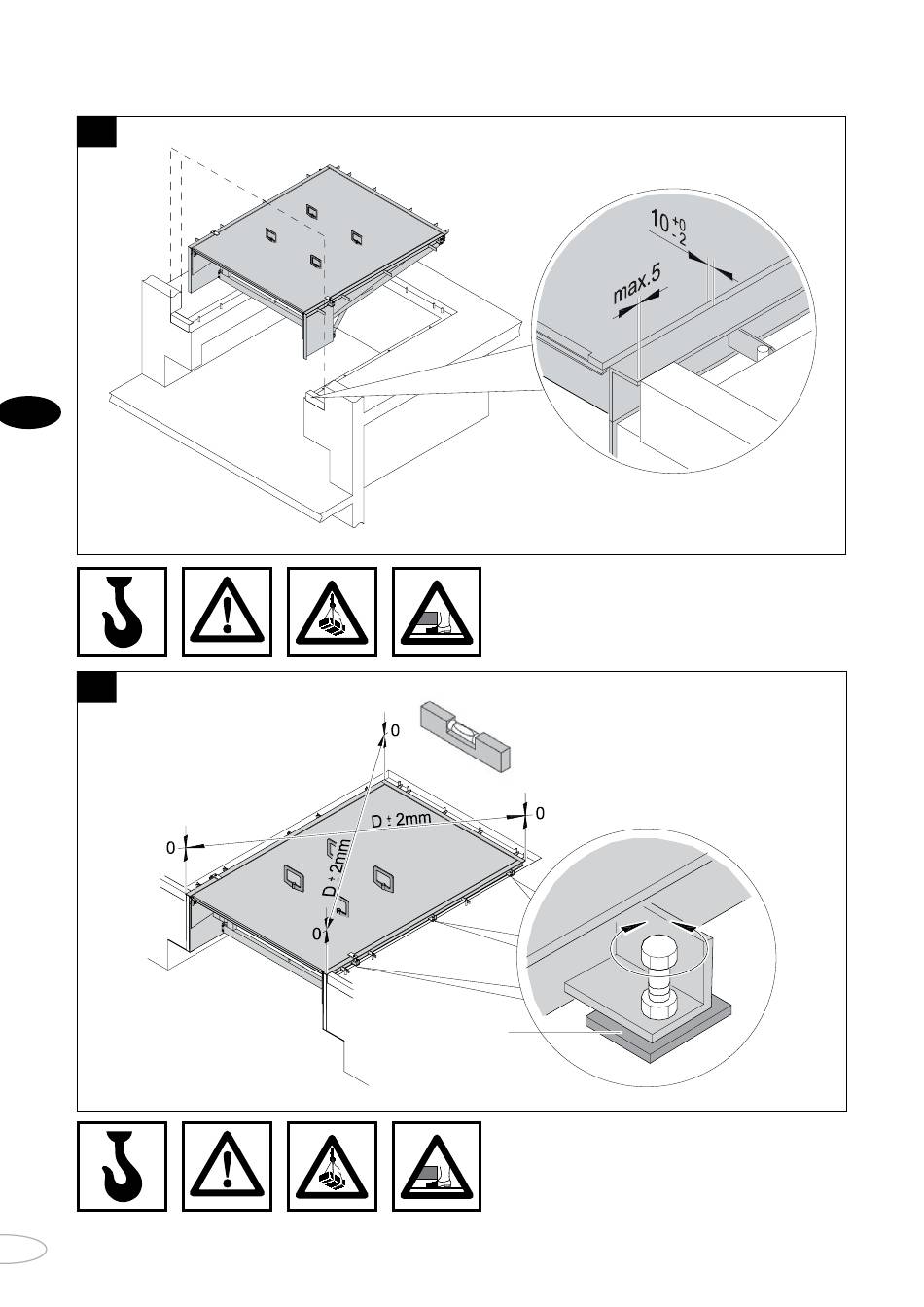 $10^{+0}_{-2}$

max.5

0

0

D ± 2mm

0

D ± 2mm

0