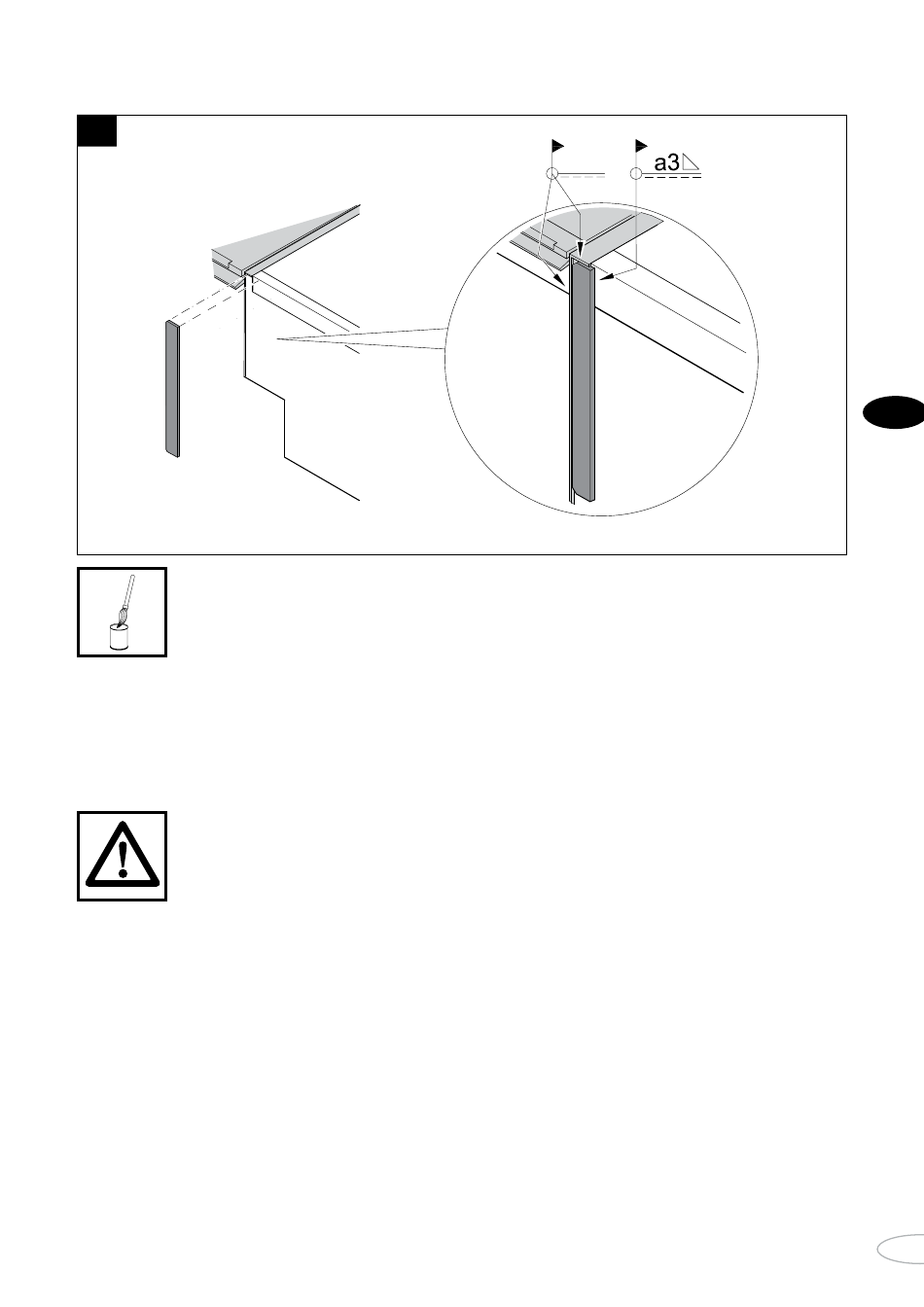 a3