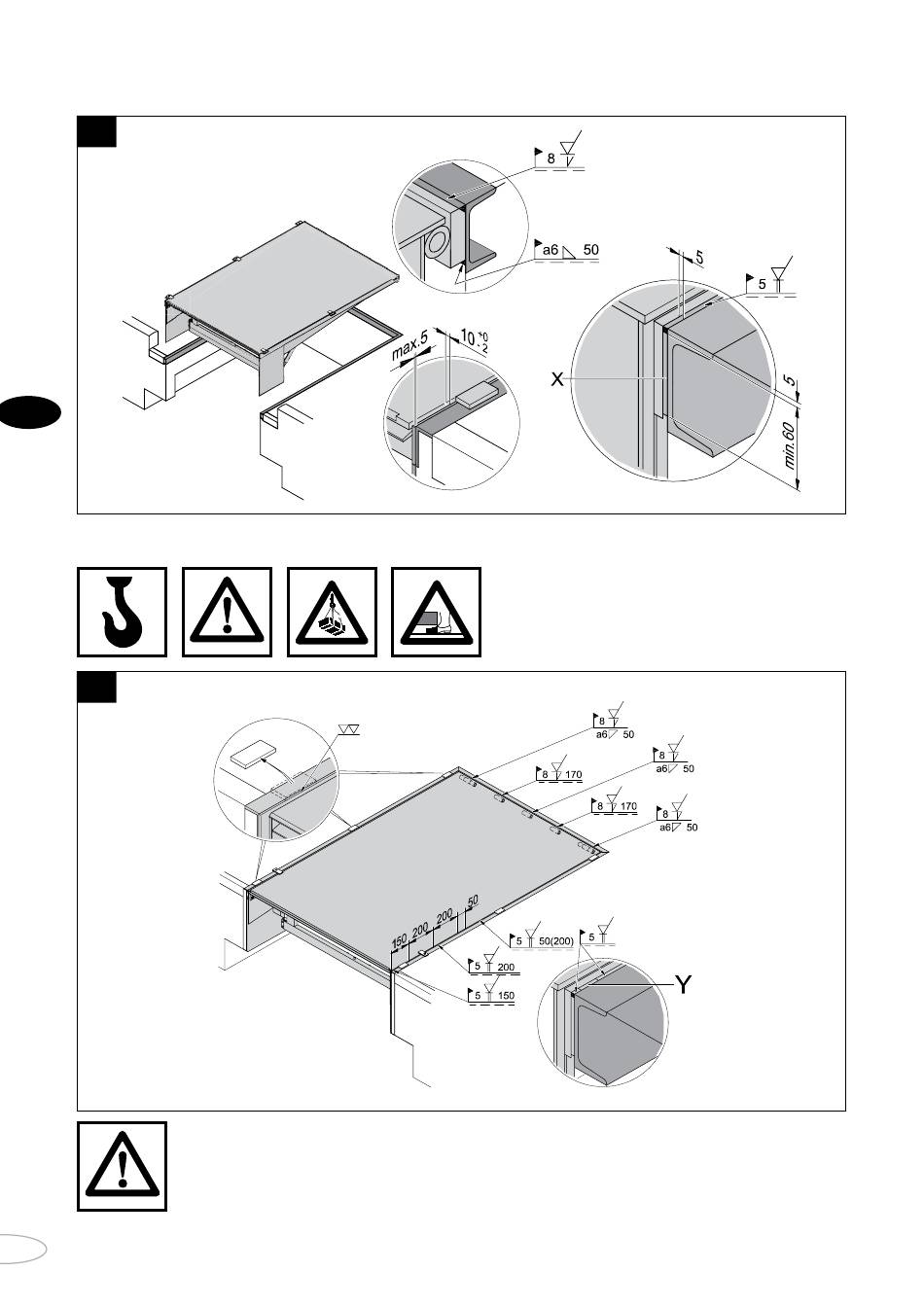 8

a6 50

5

5

max.5

$10^{+0}_{-2}$

X

5

min.60

8
a6 50

8 170

8
a6 50

8 170

8
a6 50

150 200 200 50

5 50(200)

5

5 200

5 150

Y