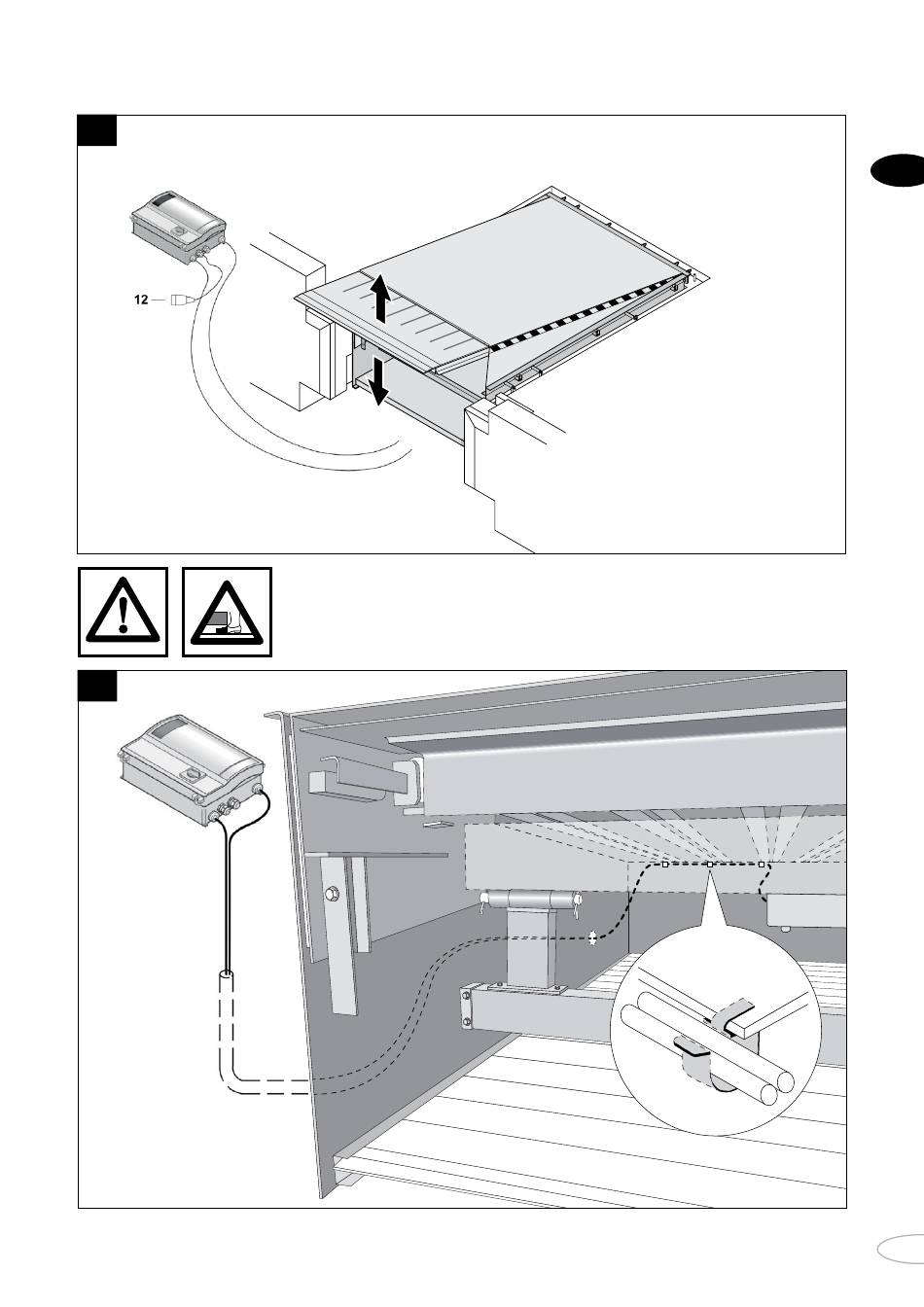 12