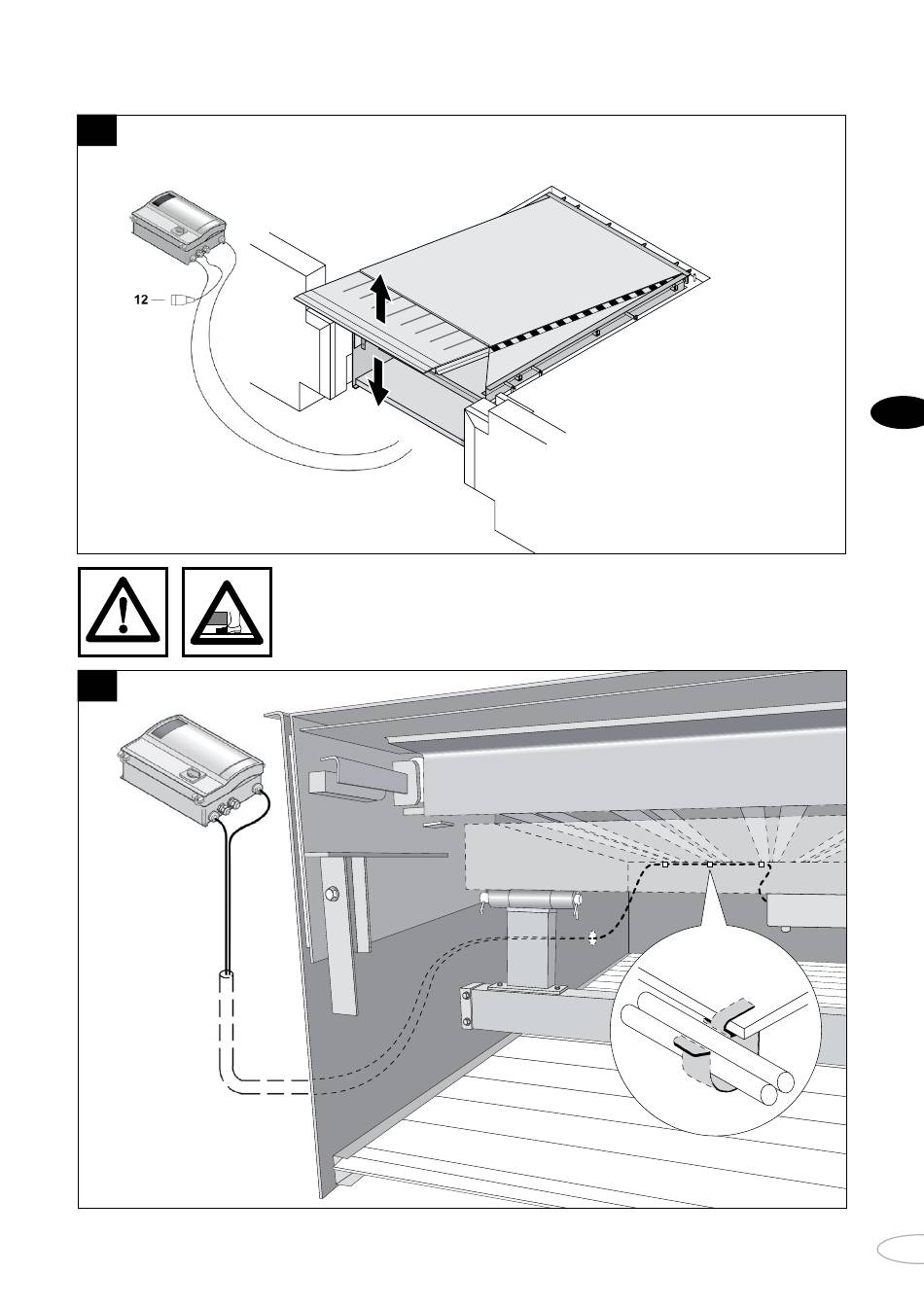 12