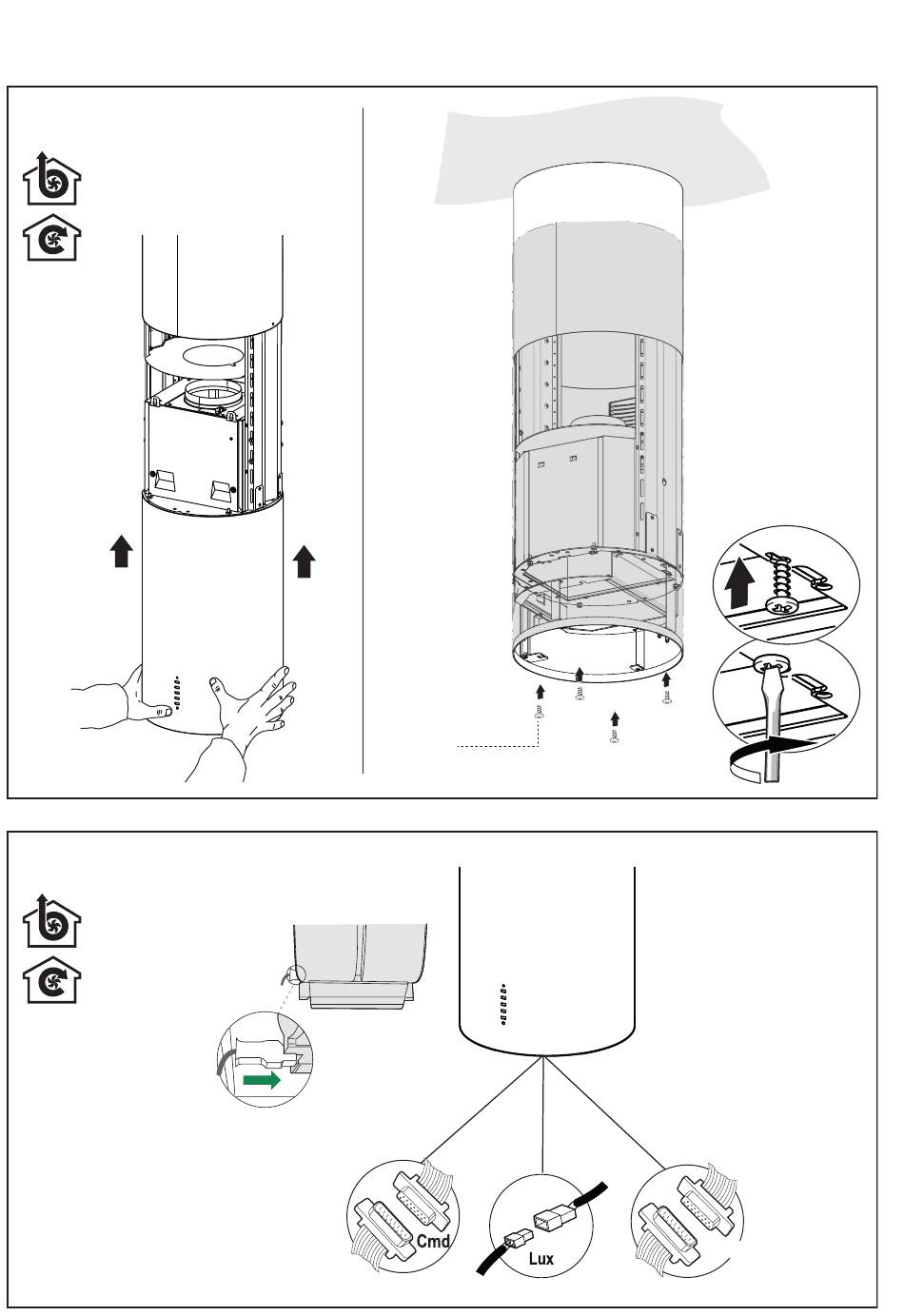 Cmd

Lux