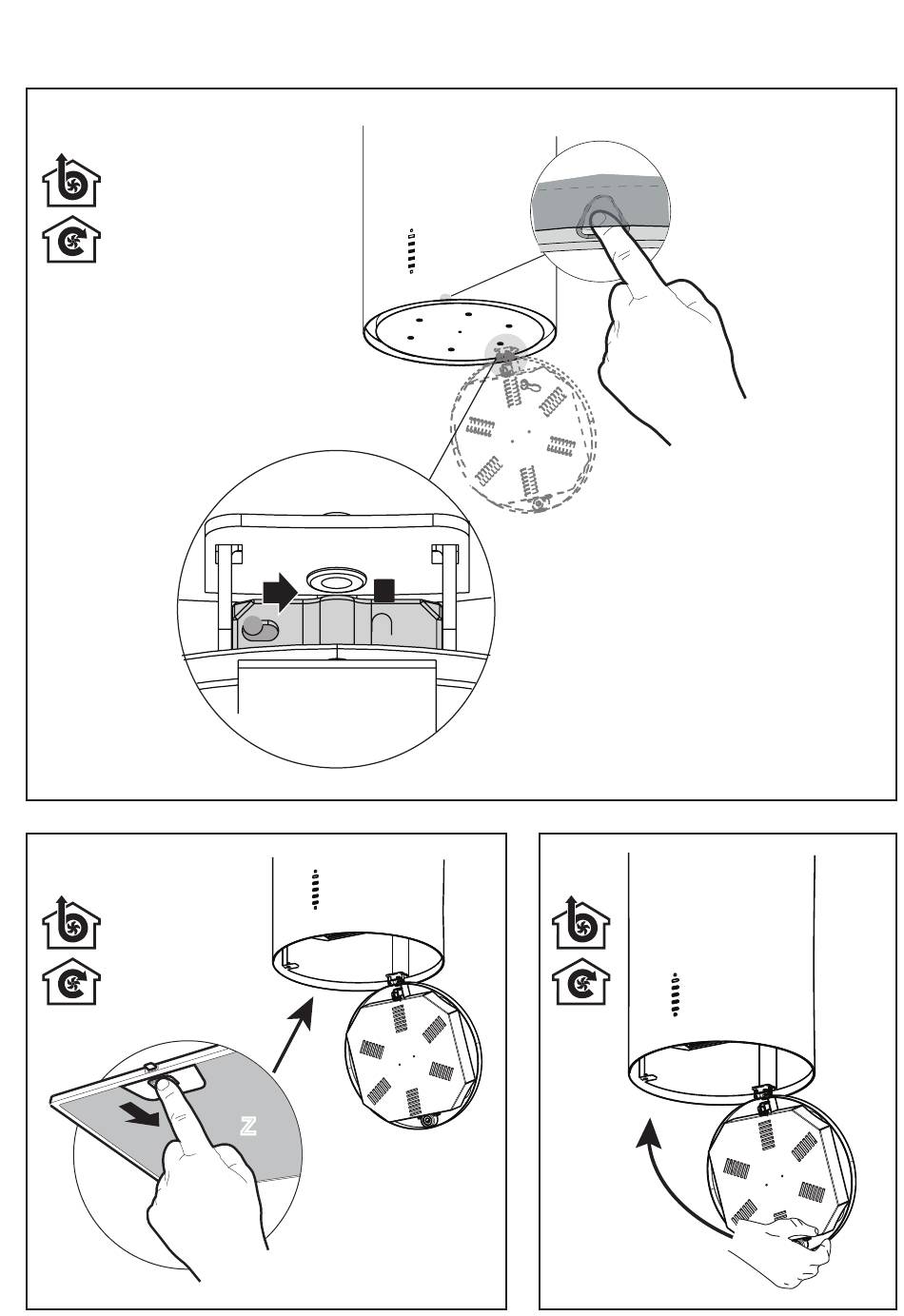 Z