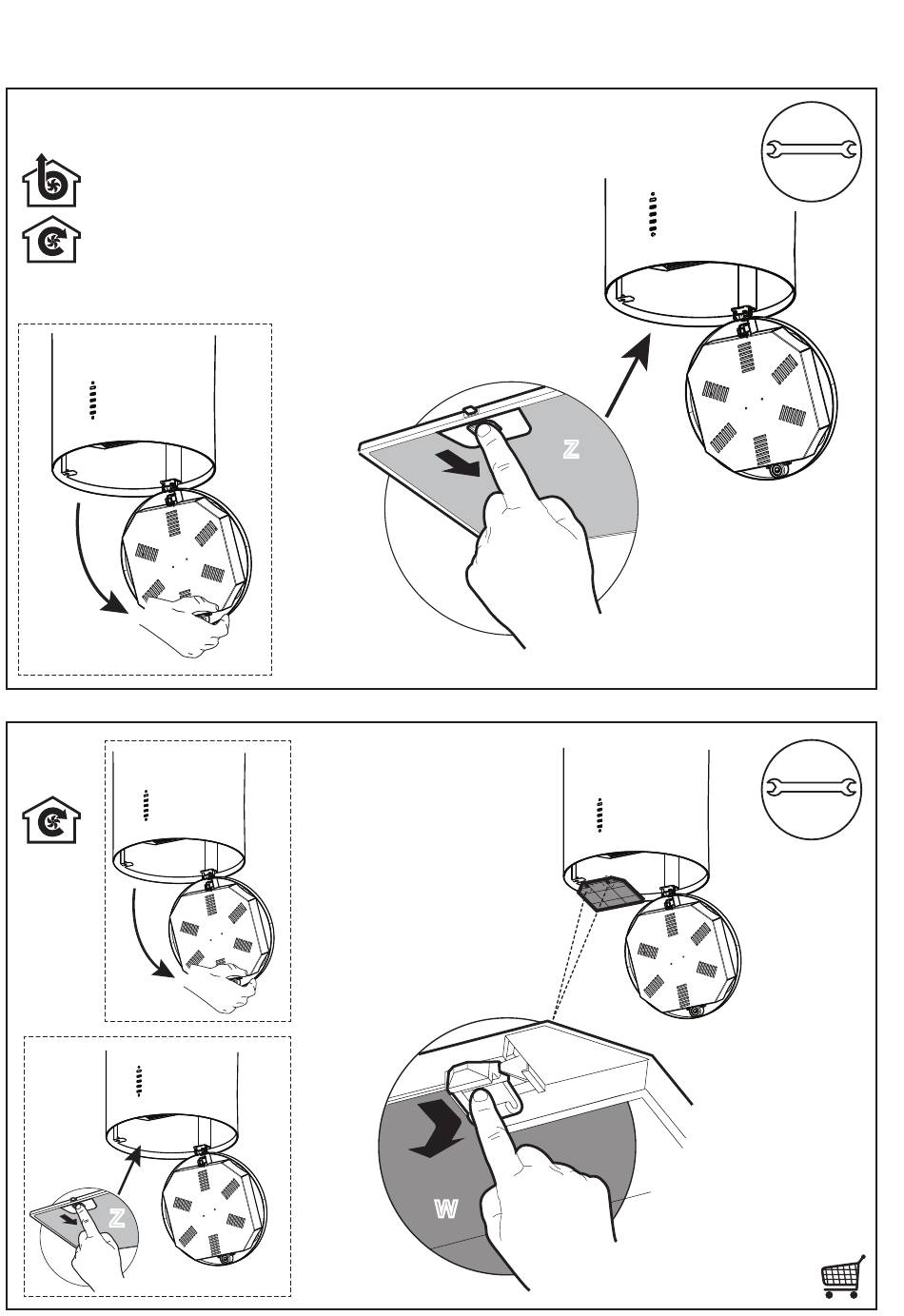 Z

Z

W