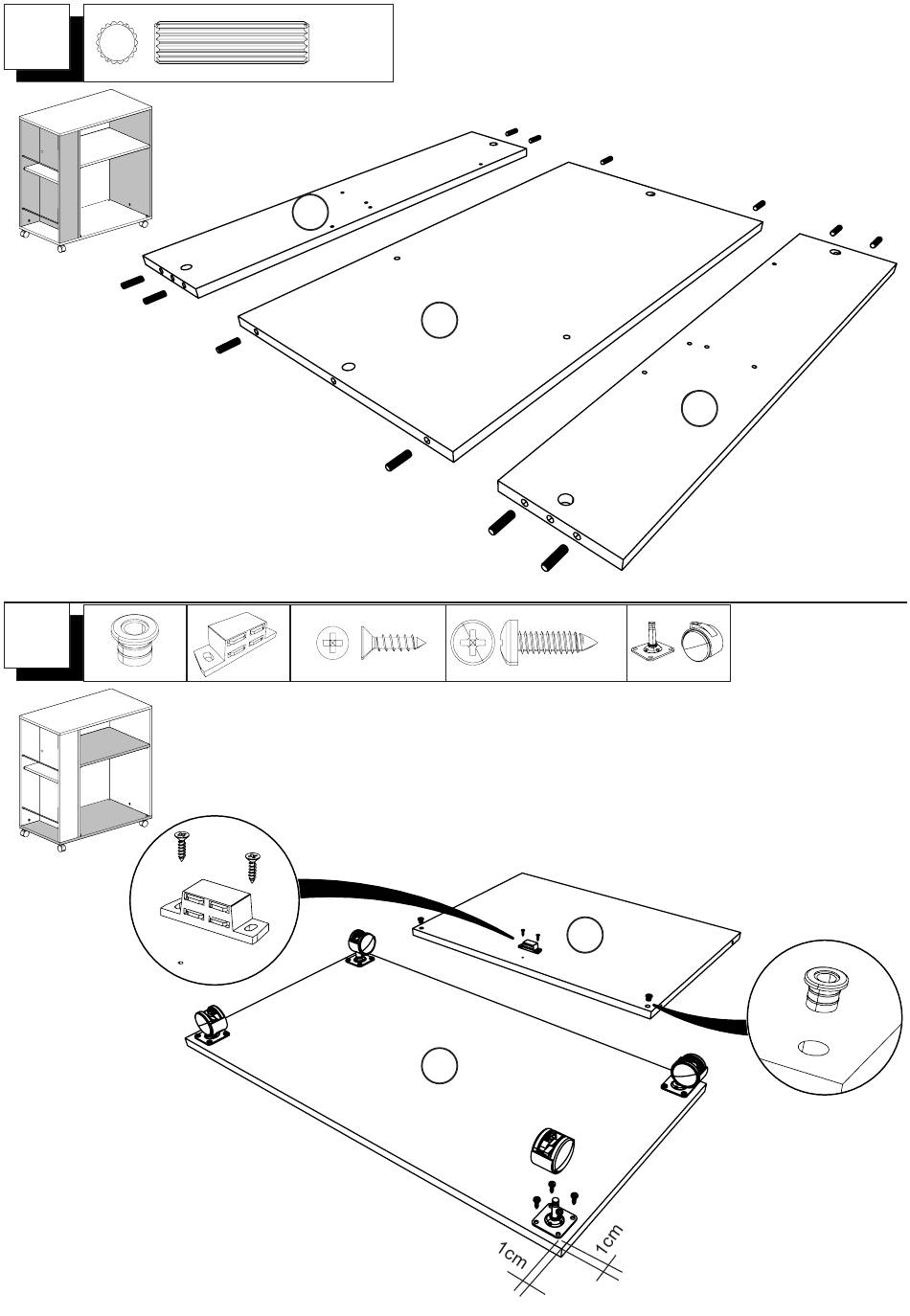 1cm

1cm