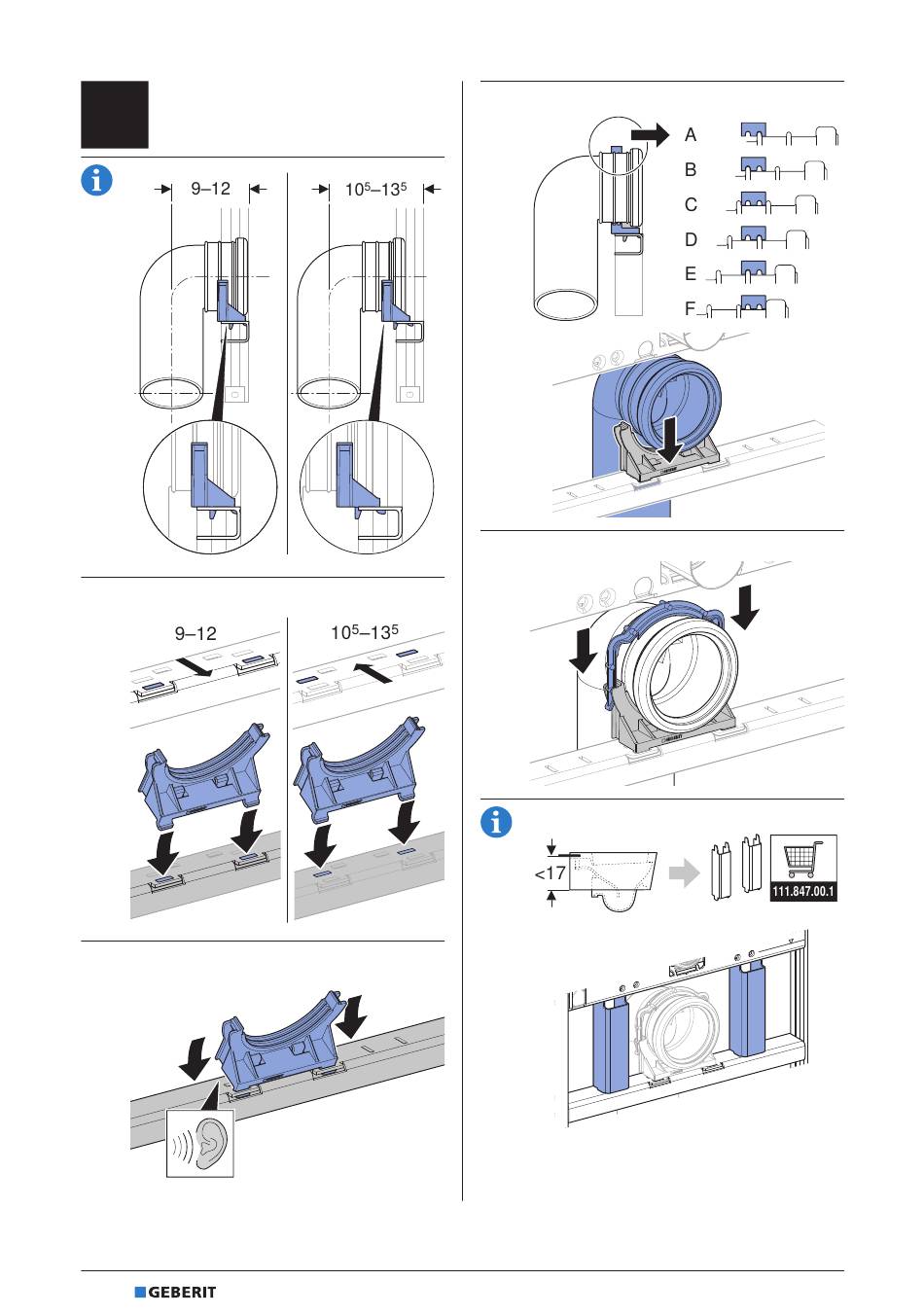 9–12

$10^5$–$13^5$

9–12

$10^5$–$13^5$

A

B

C

D

E

F

<17

111.847.00.1

GEBERIT