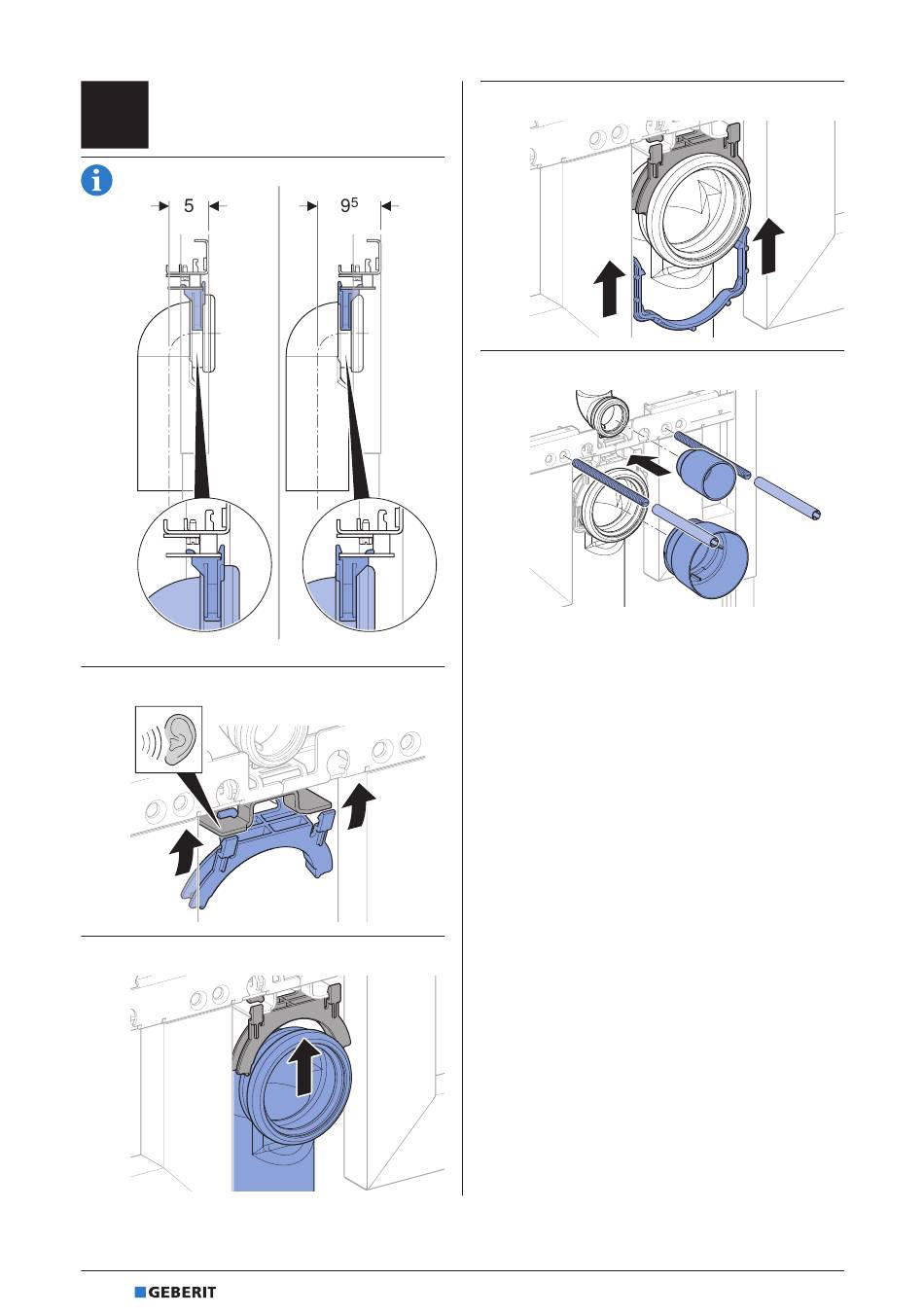 5

$9^5$

GEBERIT