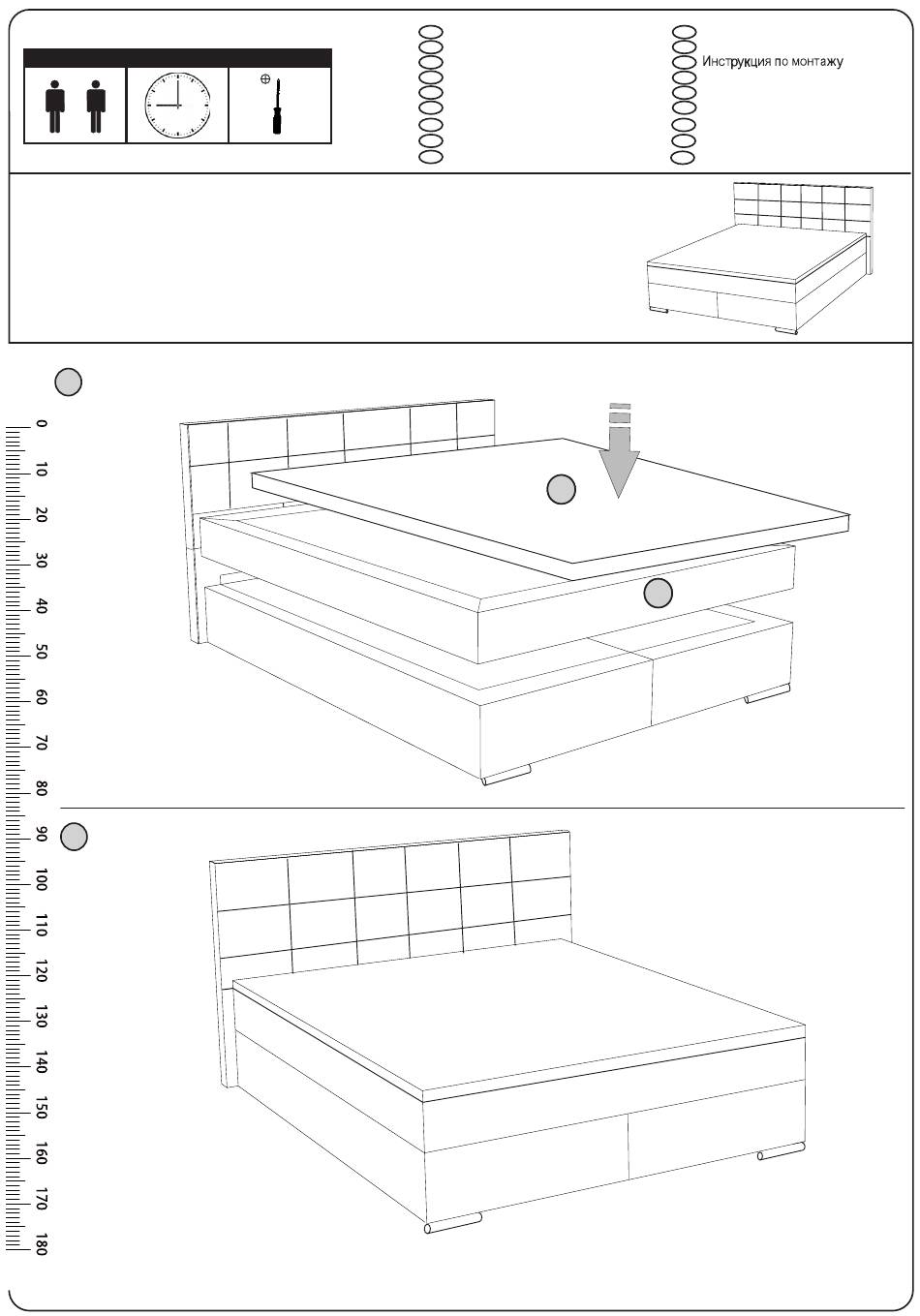 Инструкция по монтажу

0
10
20
30
40
50
60
70
80
90
100
110
120
130
140
150
160
170
180