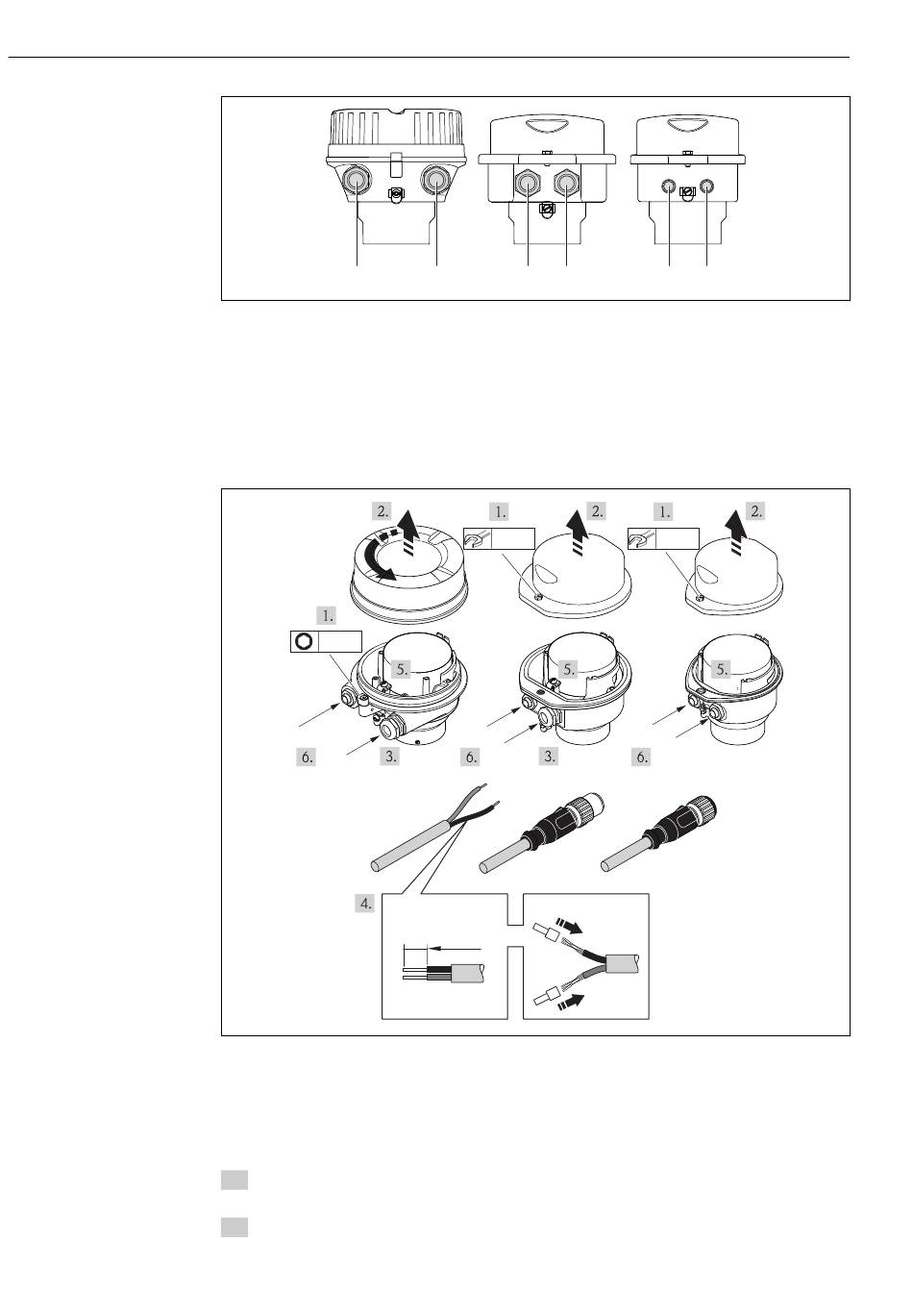 2.

1.

2.

1.

2.

1.

5.

5.

5.

6.

3.

6.

3.

6.

4.