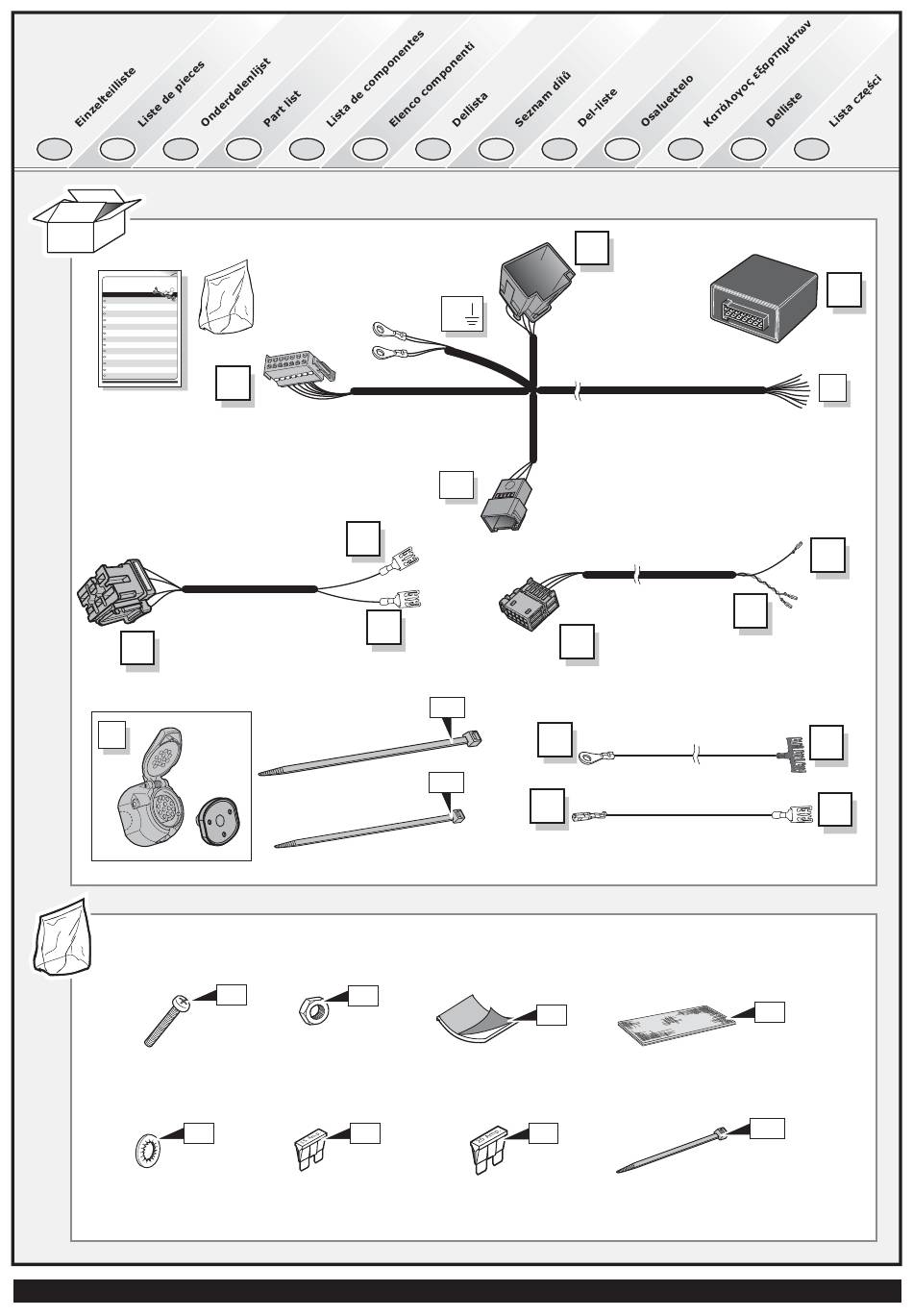 Einzelteilliste
Liste de pieces
Onderdelenlijst
Part list
Lista de componentes
Elenco componenti
Dellista
Seznam dílů
Del-liste
Osaluettelo
Κατάλογος εξαρτημάτων
Delliste
Lista części