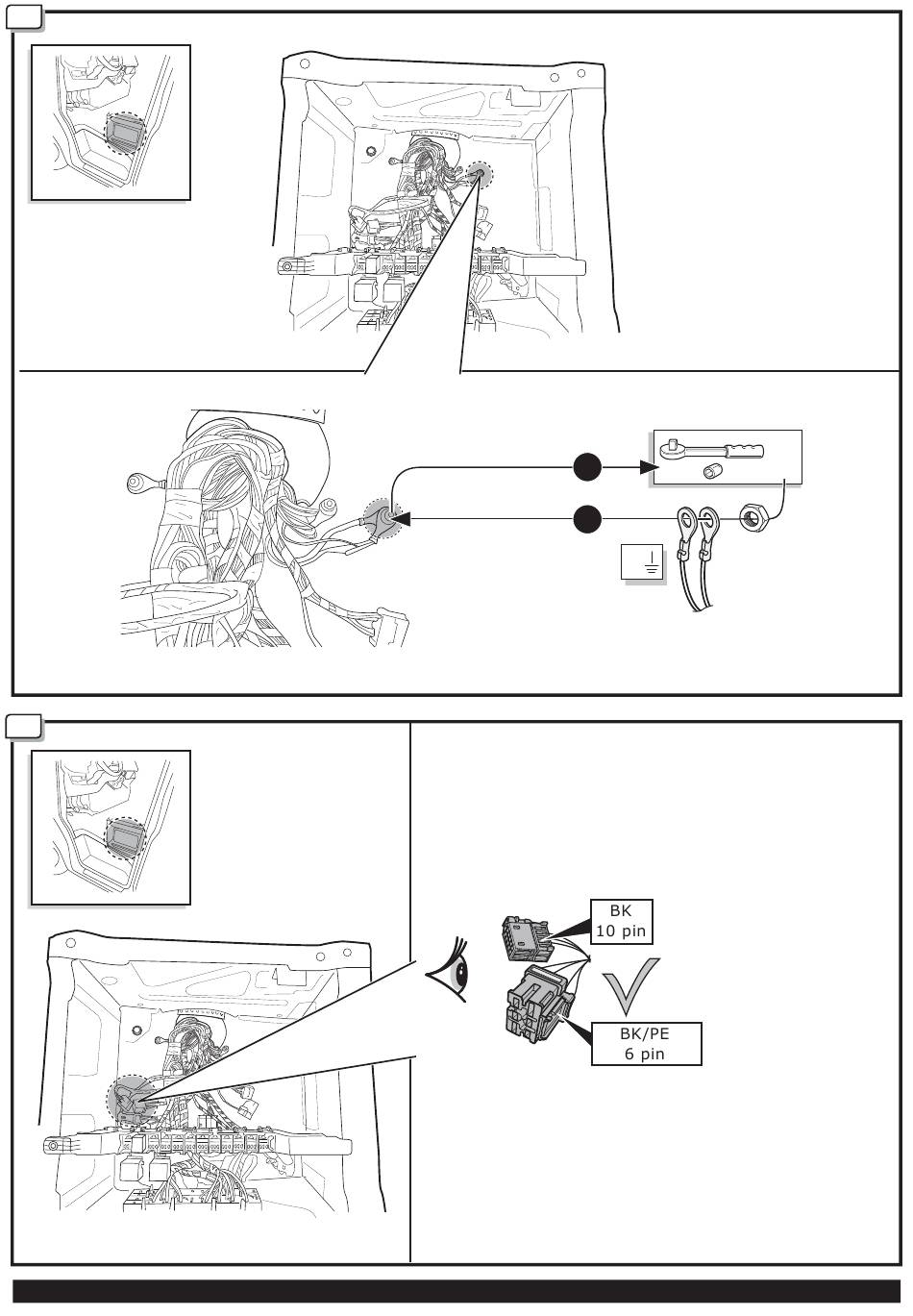 BK
10 pin

BK/PE
6 pin