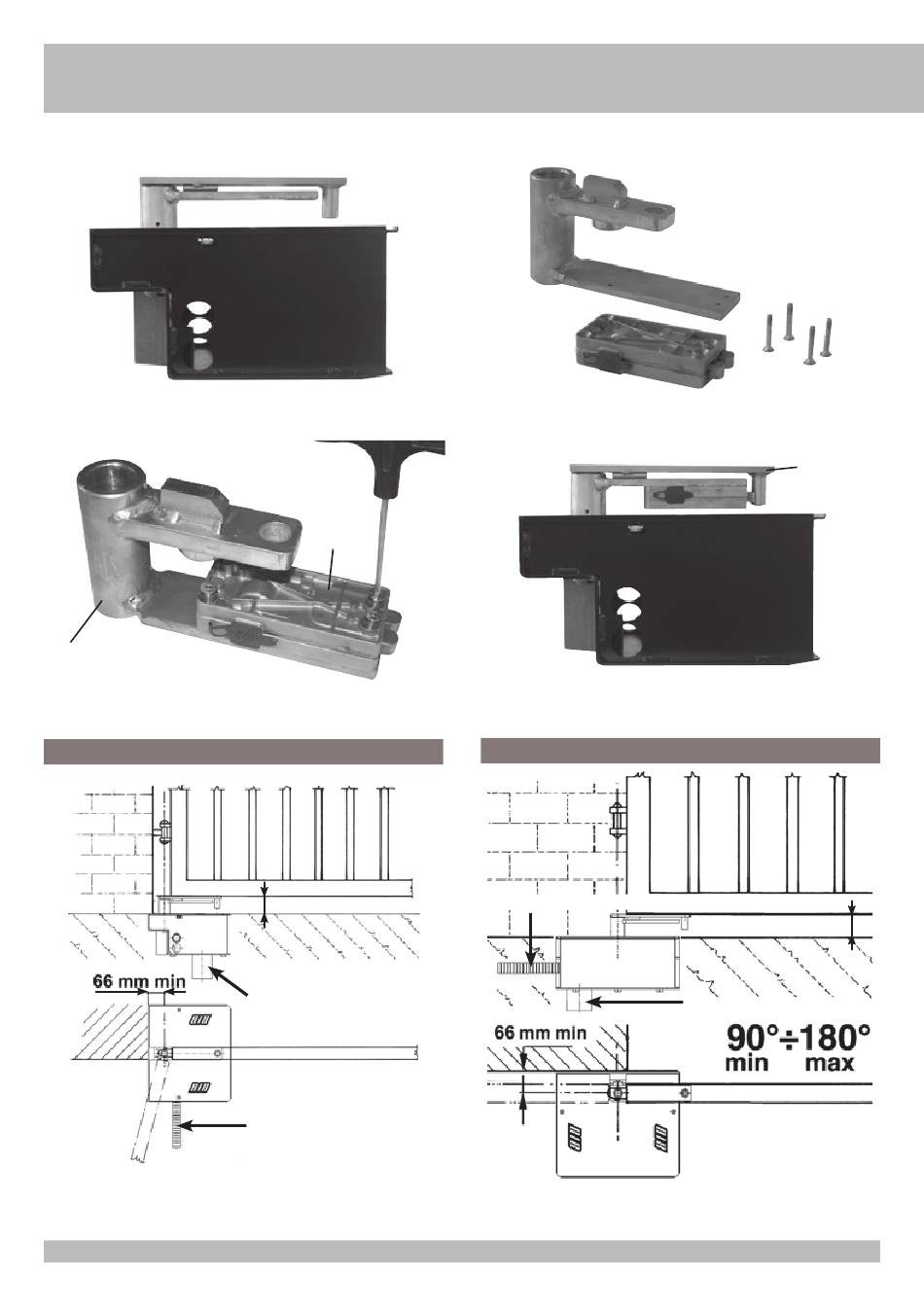 66 mm min

66 mm min

90°÷180°
min max