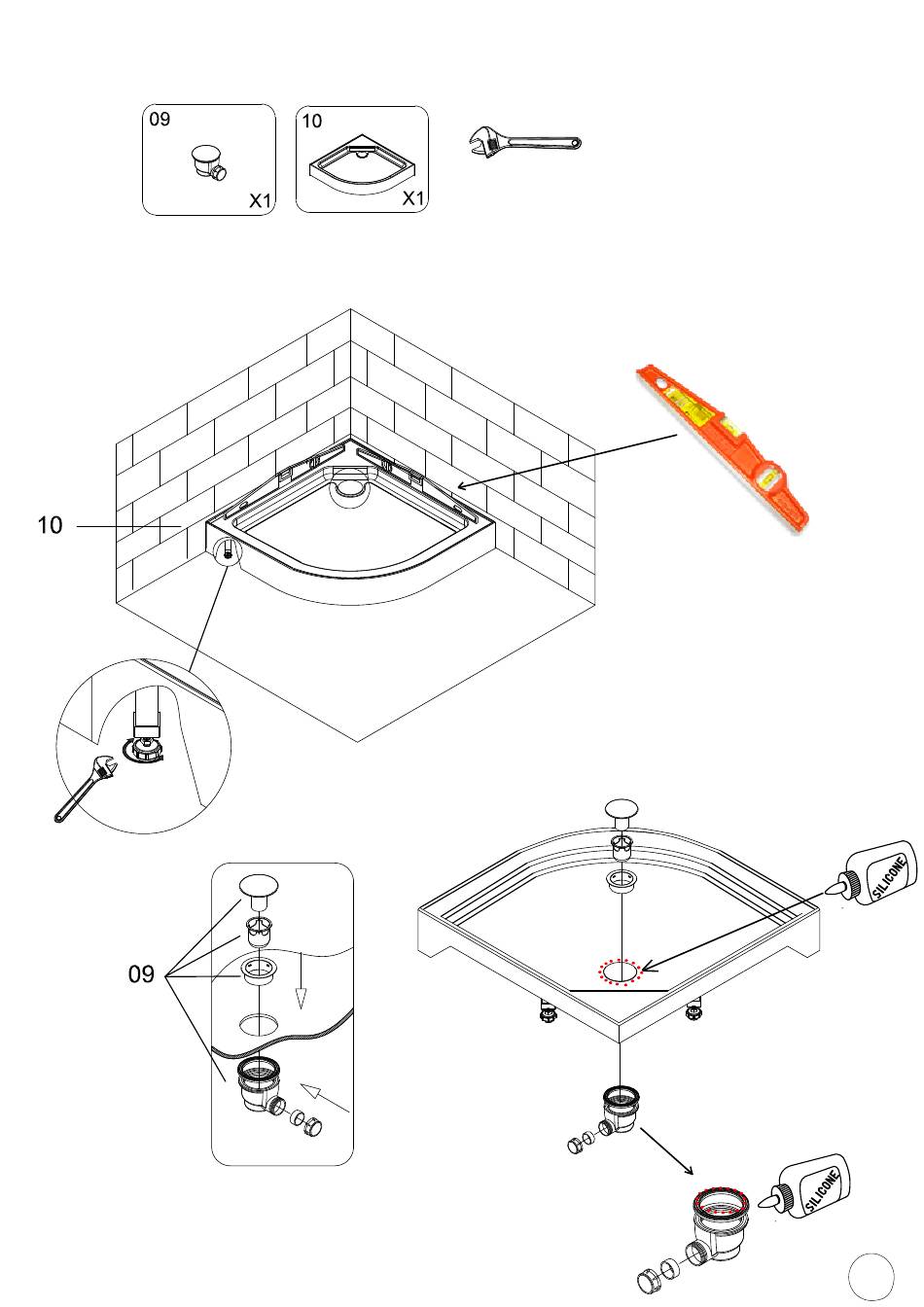 09
X1
10
X1

10

09

SILICONE

SILICONE