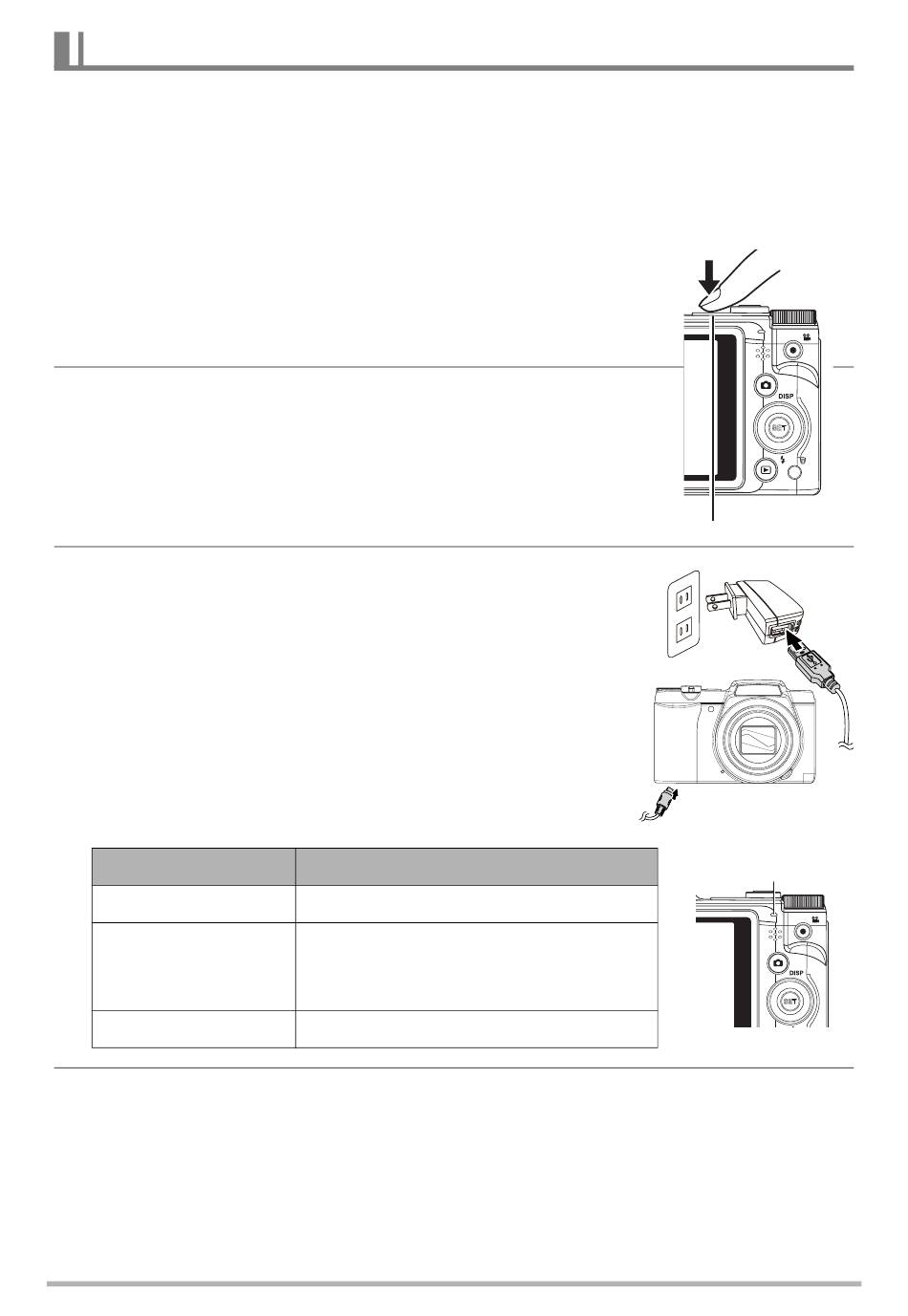 DISP

SET

DISP

SET