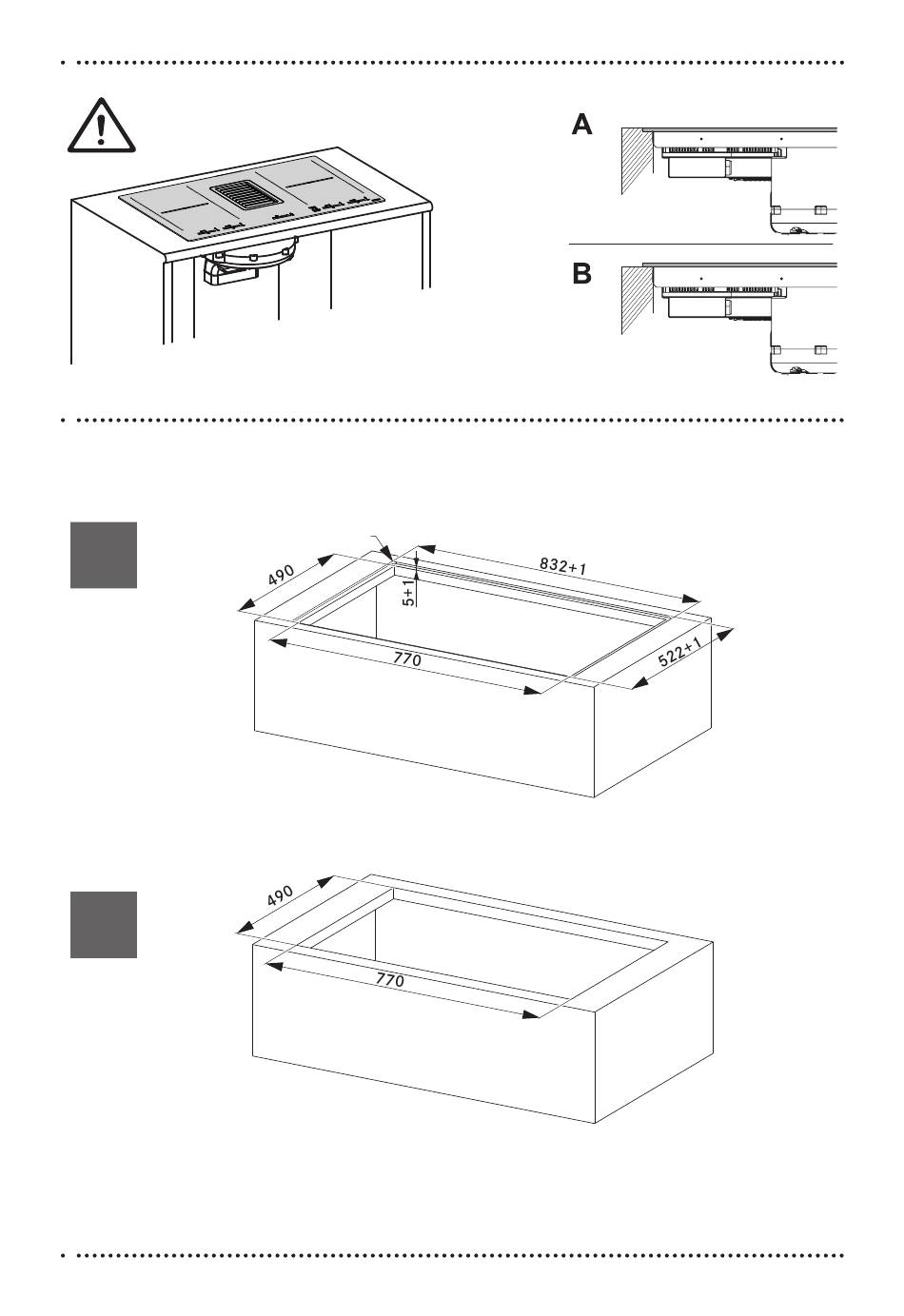 A

B

490

832+1

5+1

770

522+1

490

770